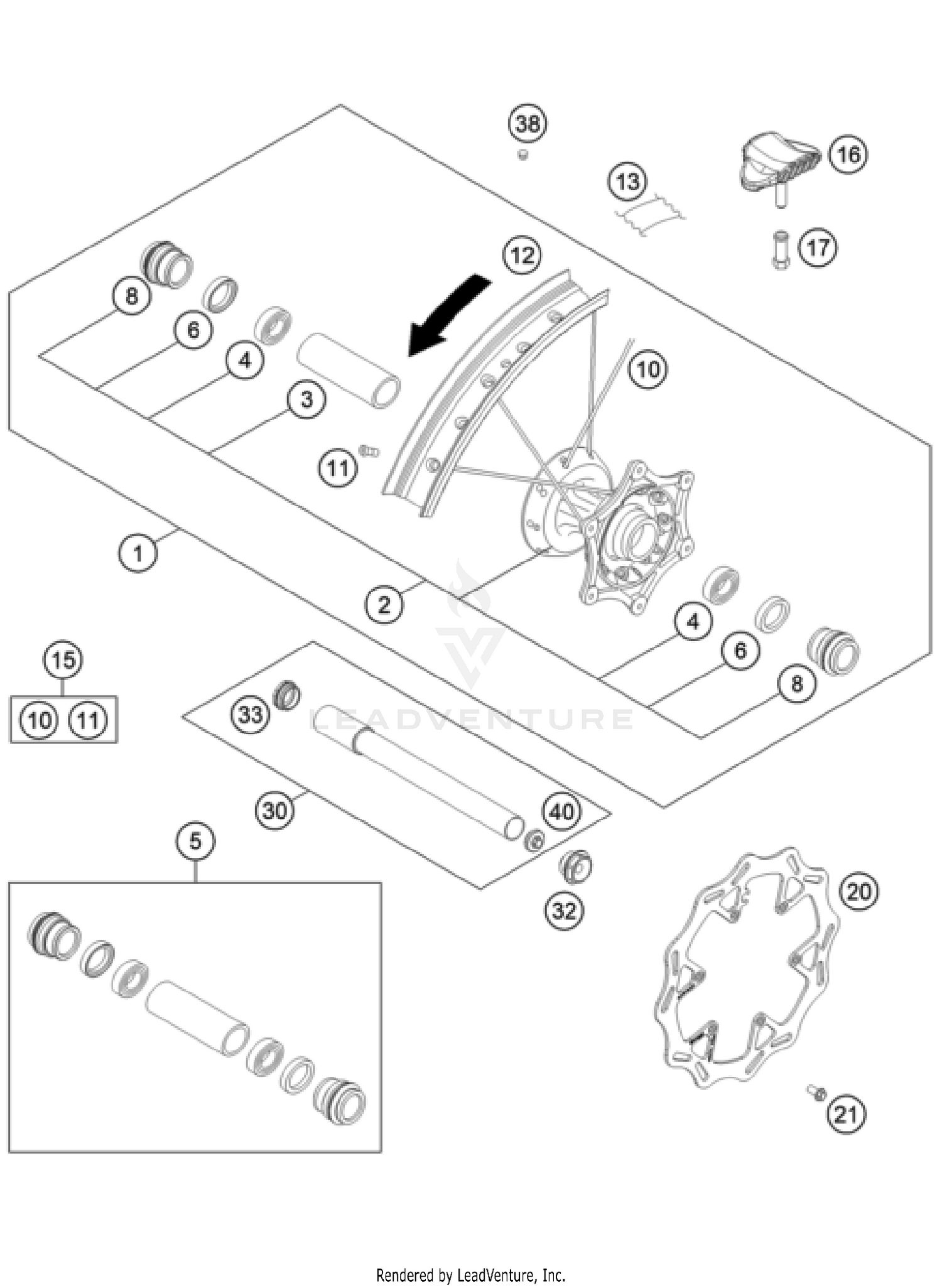 38
16
13
17
12
8
6
4
3
10
11
1
2
4
6
8
15
10 11
33
LEADVENTURE
30
40
5
32
20
21

Rendered by LeadVenture, Inc.