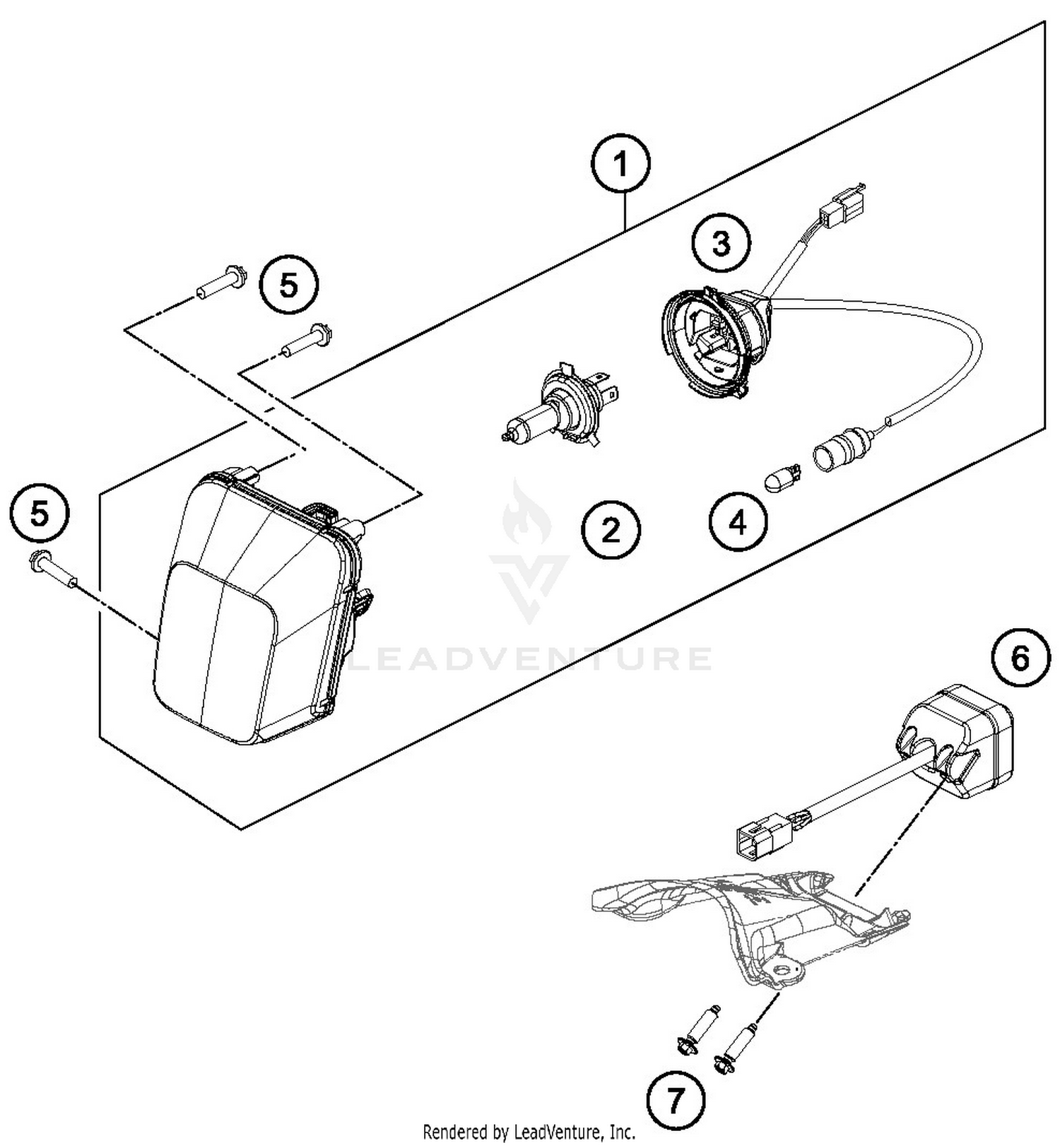 1
3
5
5
2
4
LEADVENTURE
6
7
Rendered by LeadVenture, Inc.