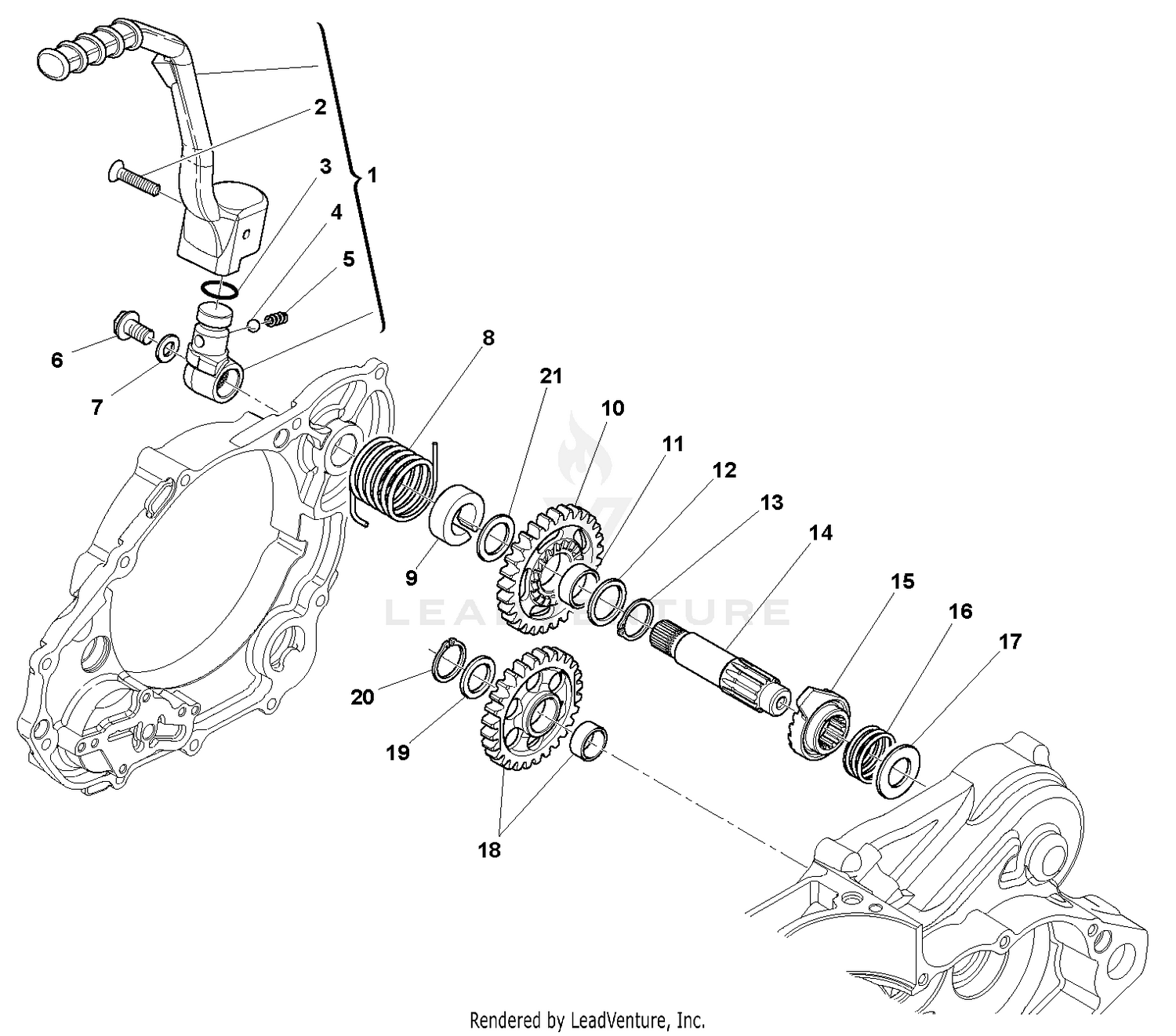 2
3
1
4
5
6
7
8
21
10
11
12
13
14
9
LEADVENTURE
15
16
17
20
19
18

Rendered by LeadVenture, Inc.