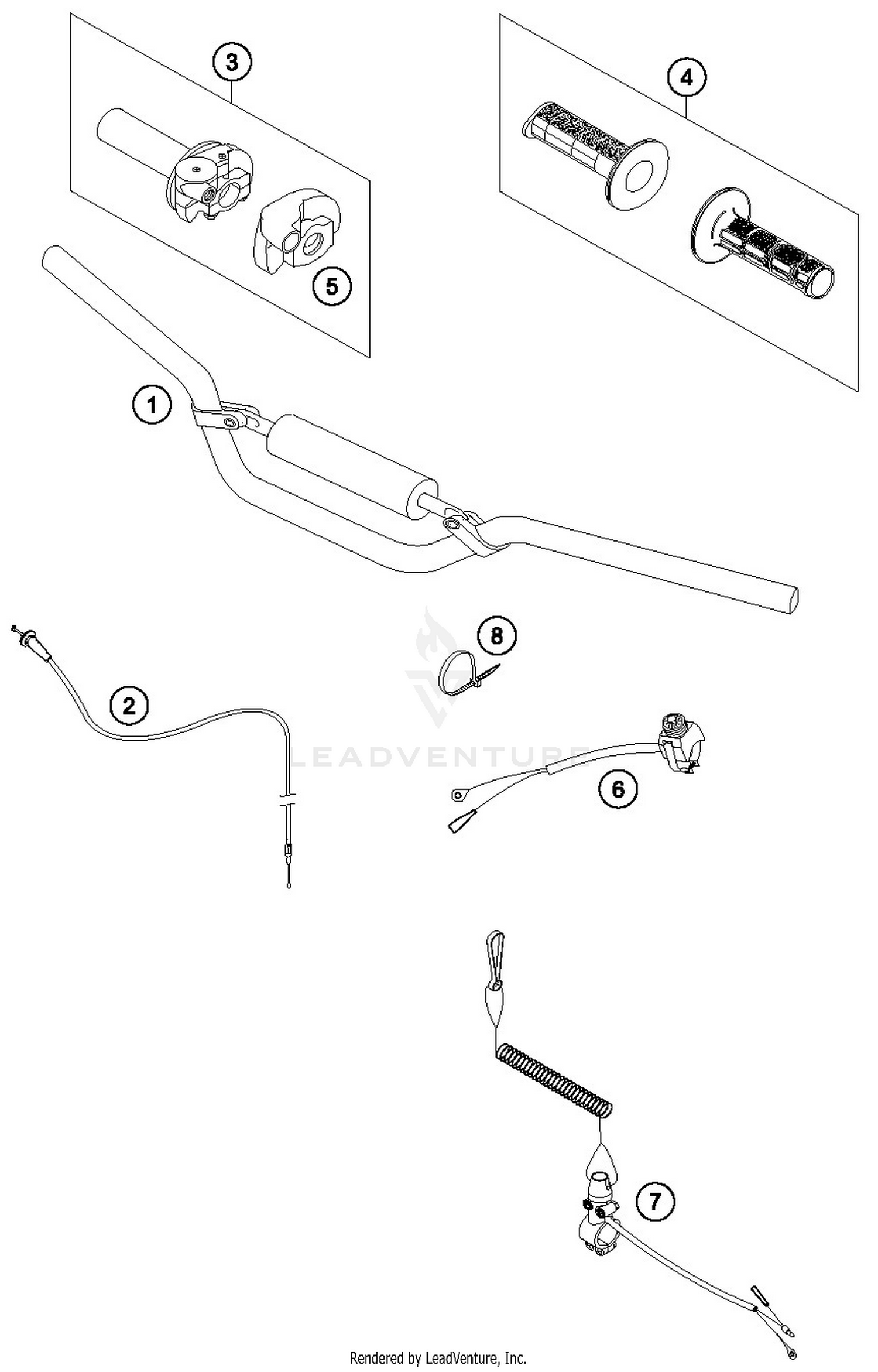 3

4

5

1

8

2

LEADVENTURE

6

7

Rendered by LeadVenture, Inc.