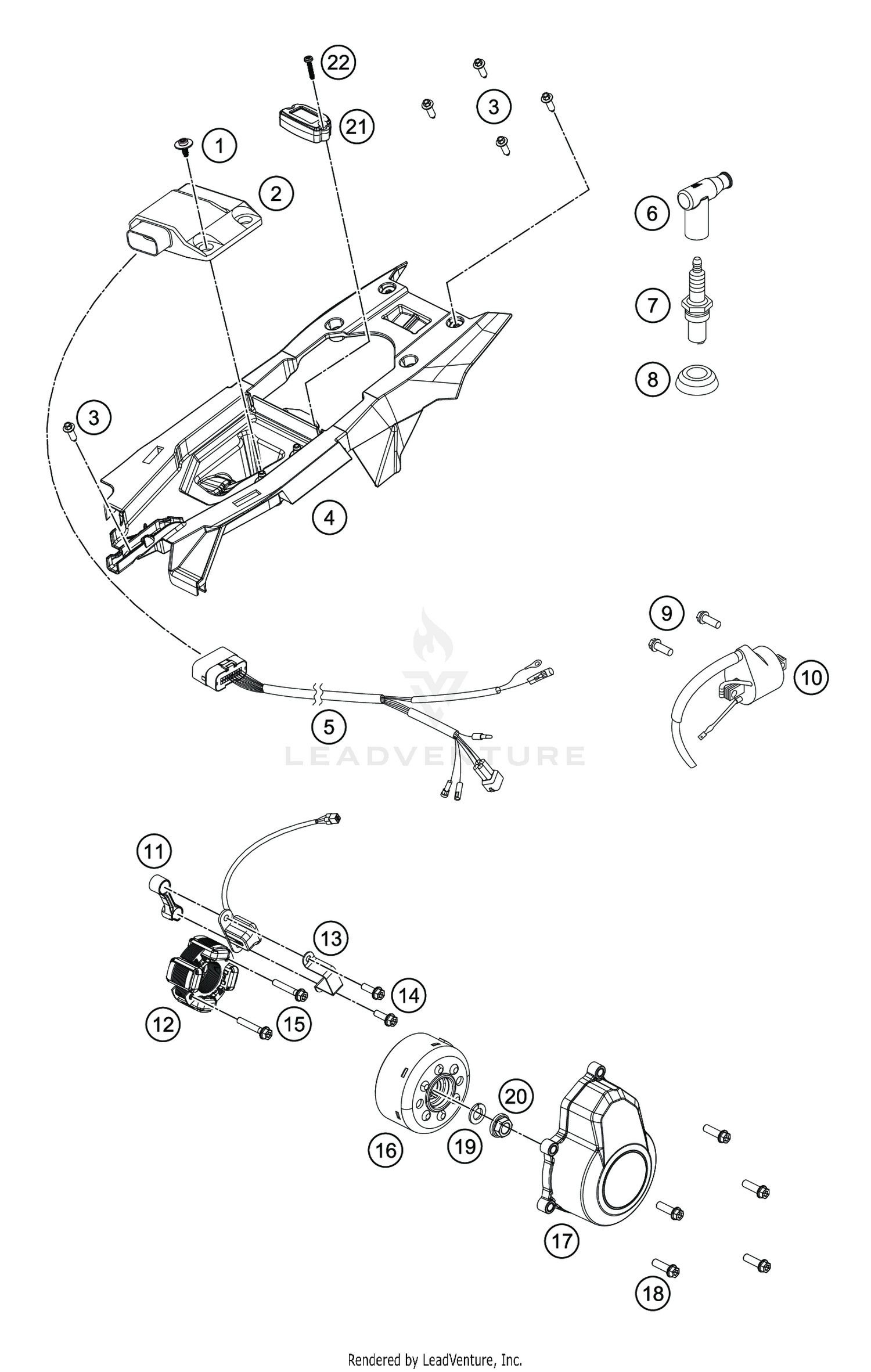 22
3
21
1
2
6
7
8
3
4
9
10
5
LEADVENTURE
11
13
14
12
15
20
16
19
17
18
Rendered by LeadVenture, Inc.