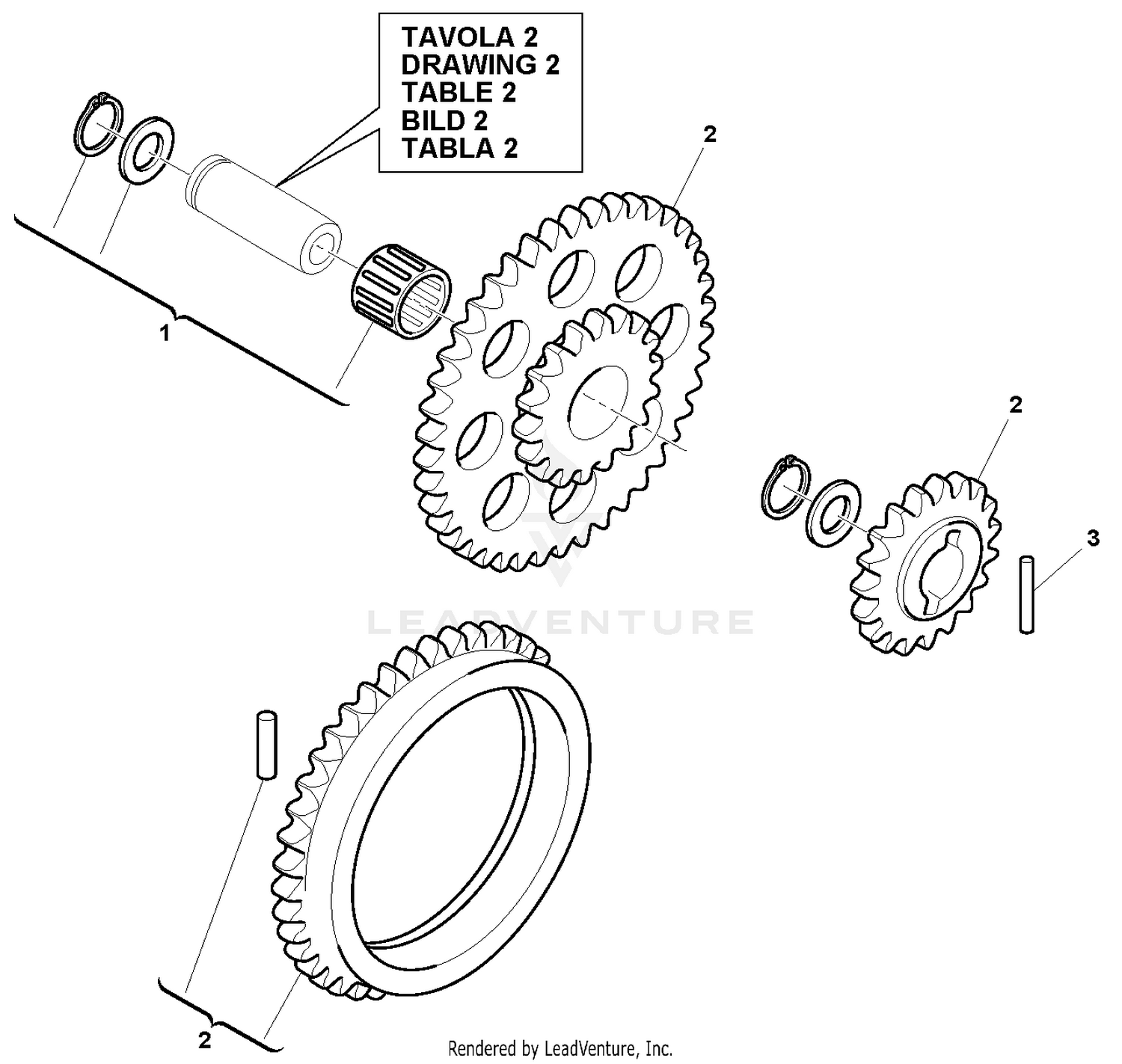 TAVOLA 2
DRAWING 2
TABLE 2
BILD 2
TABLA 2

2

1

2

3

LEADVENTURE

2

Rendered by LeadVenture, Inc.