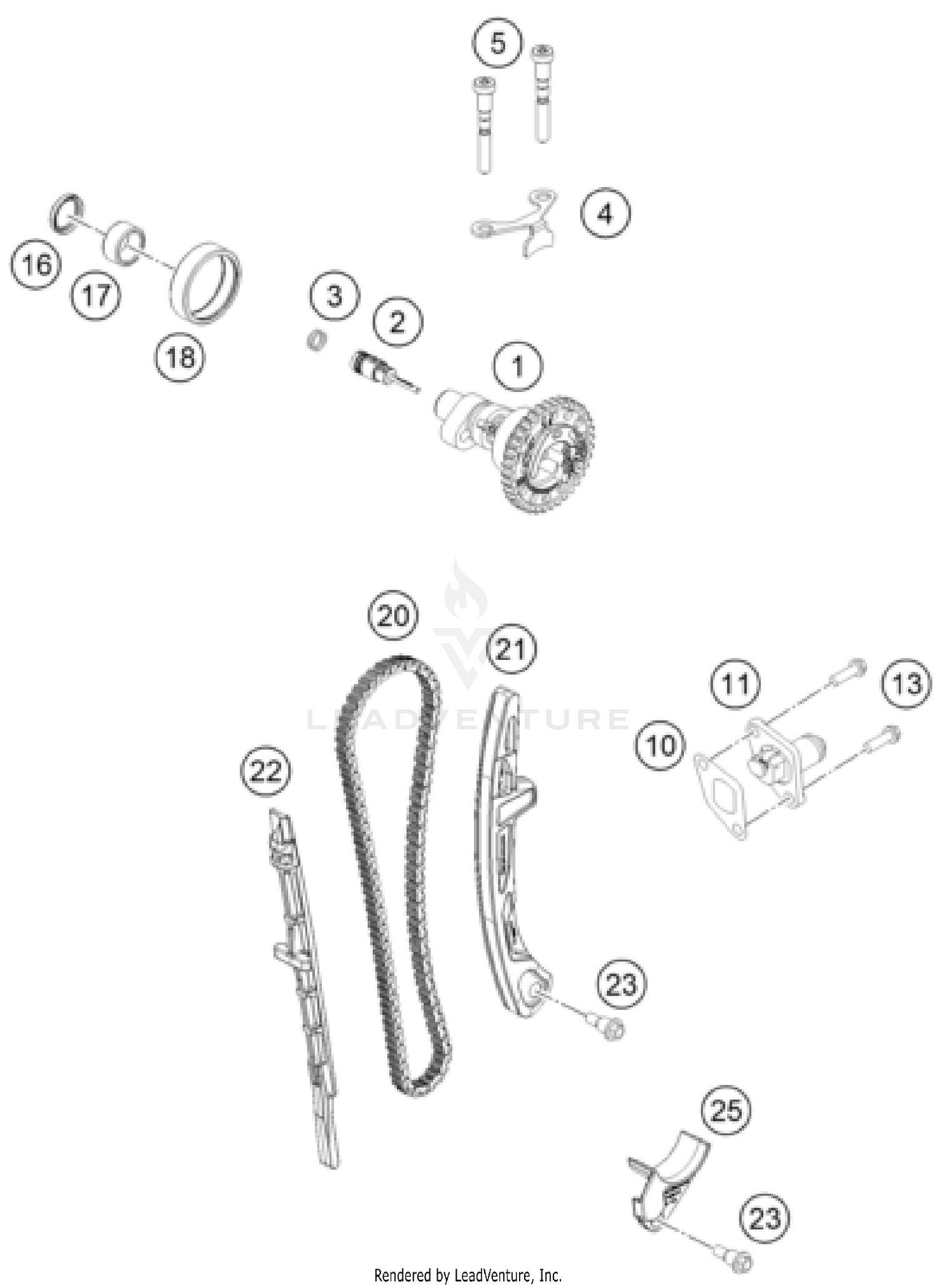 5

4

16

17

18

3

2

1

20

21

LEADVENTURE

11

13

10

22

23

25

23

Rendered by LeadVenture, Inc.