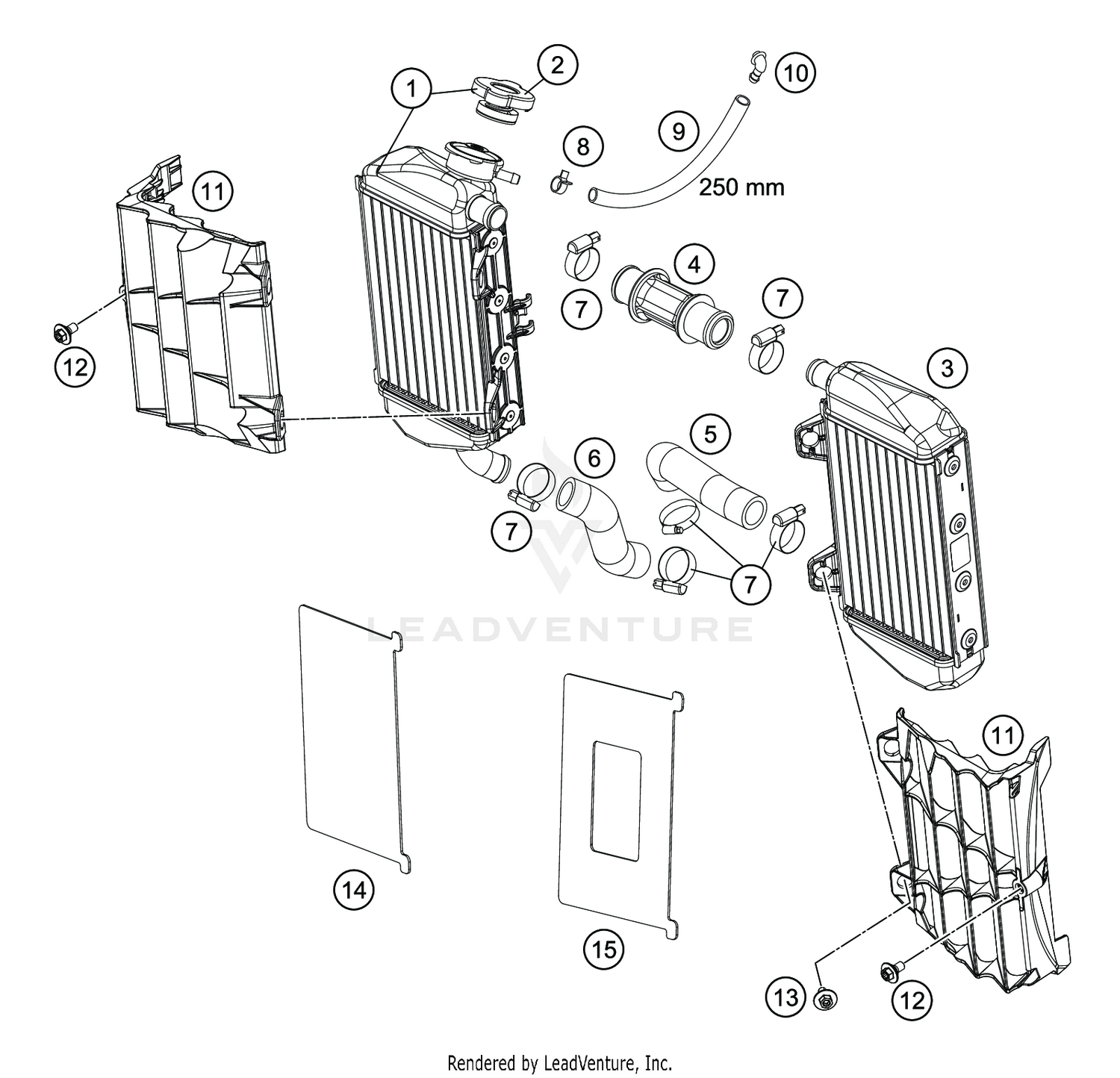 1
2
10
9
8
250 mm
11
4
7
7
12
3
5
6
7
7
LEADVENTURE
11
14
15
13
12
Rendered by LeadVenture, Inc.