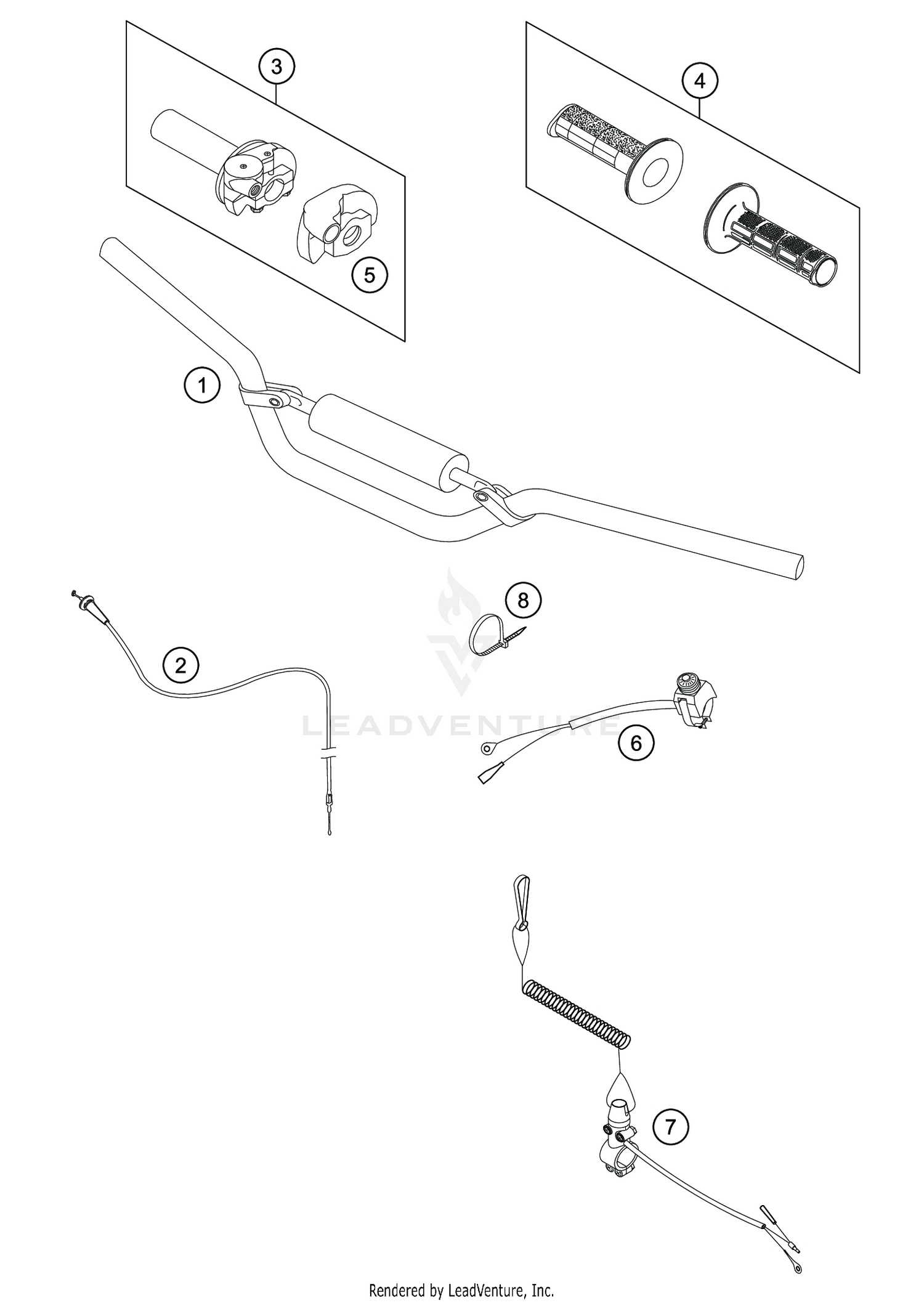 3

4

5

1

8

2

LEADVENTURE

6

7

Rendered by LeadVenture, Inc.