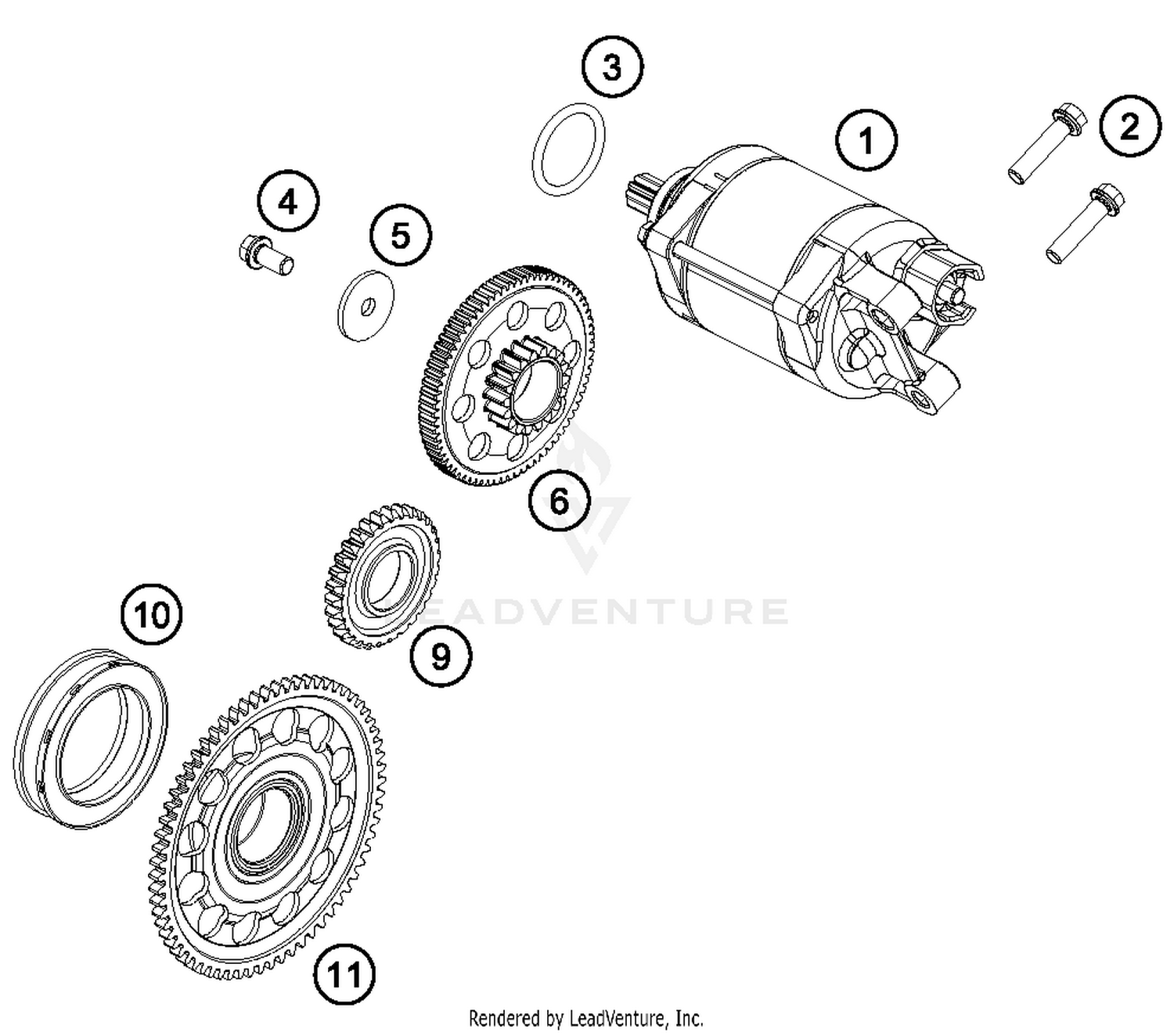 3
1
2
4
5
6
LEADVENTURE
10
9
11
Rendered by LeadVenture, Inc.