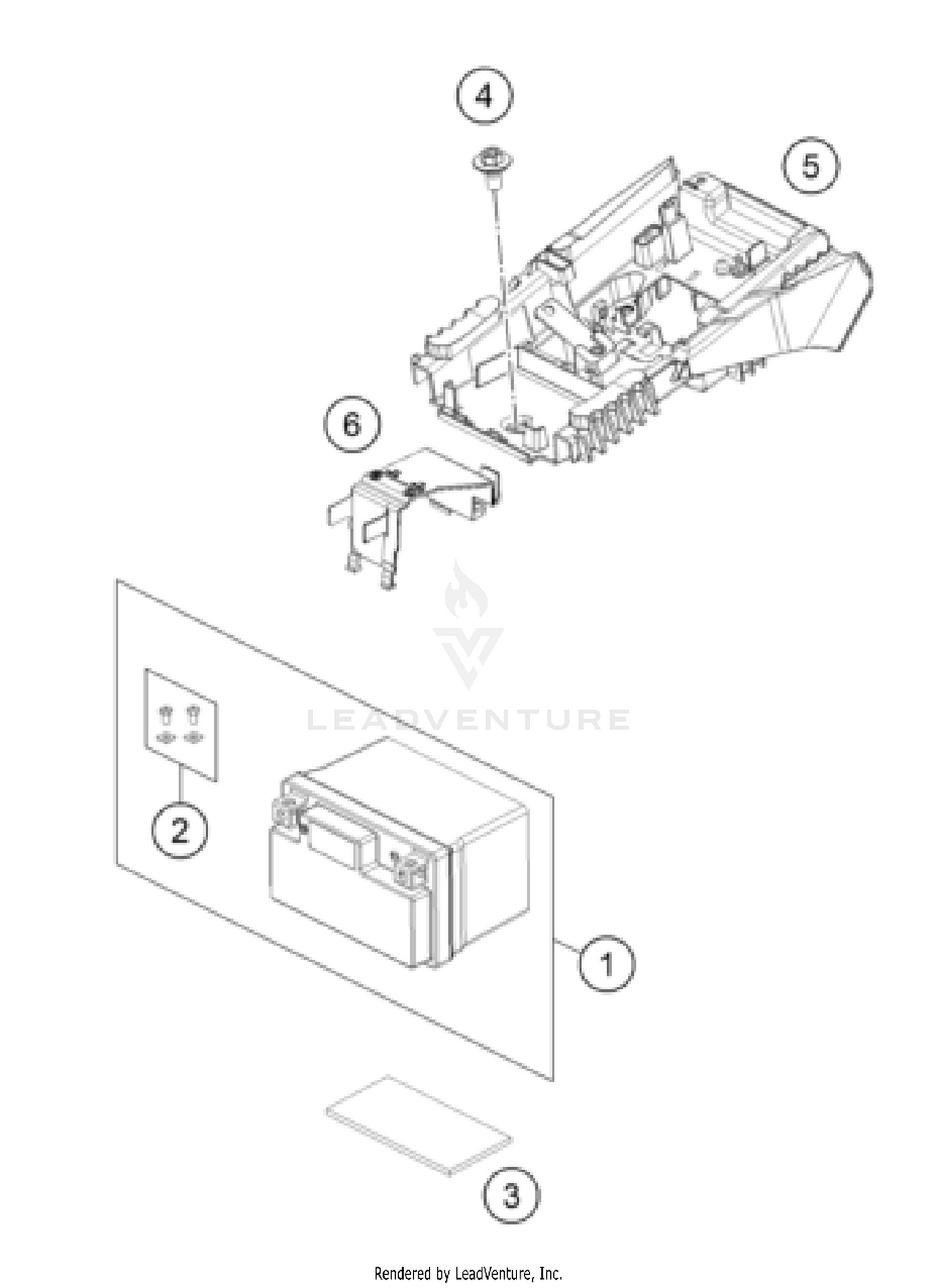 4

5

6

LEADVENTURE

2

1

3

Rendered by LeadVenture, Inc.