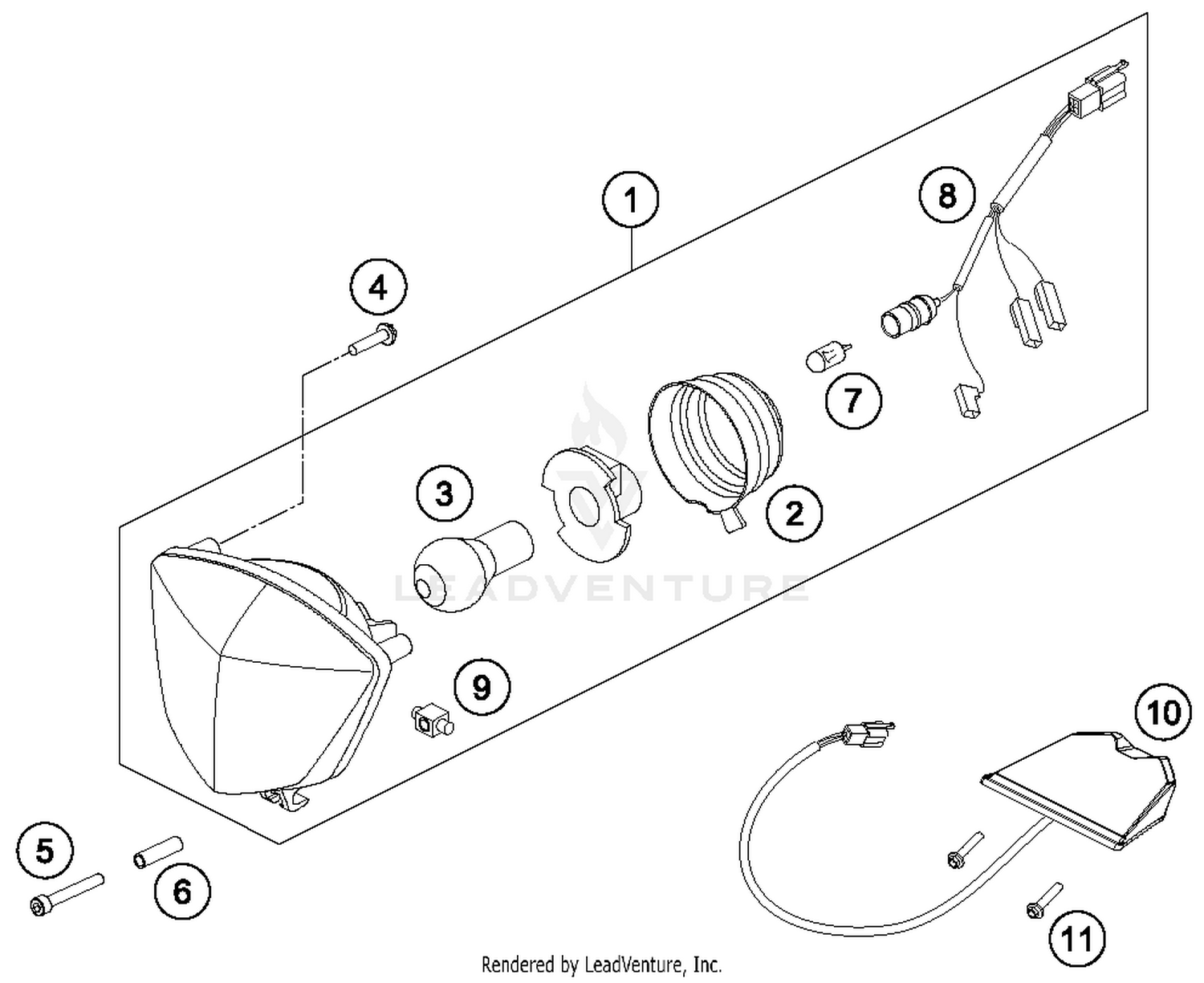 1
8
4
7
3
2
LEADVENTURE
9
10
5
6
11
Rendered by LeadVenture, Inc.