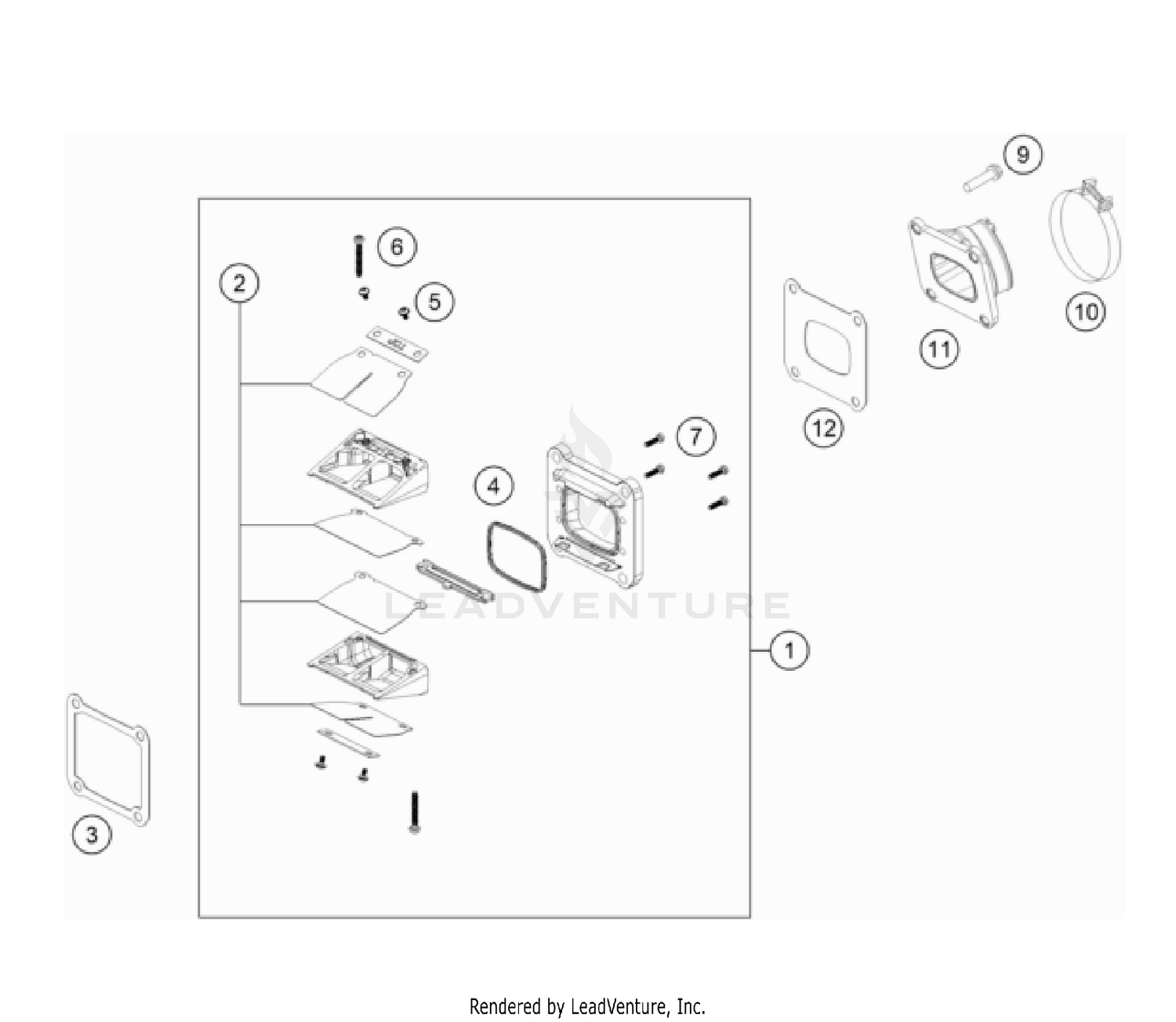 9

6

2

5

10

11

12

7

4

LEADVENTURE

1

3

Rendered by LeadVenture, Inc.