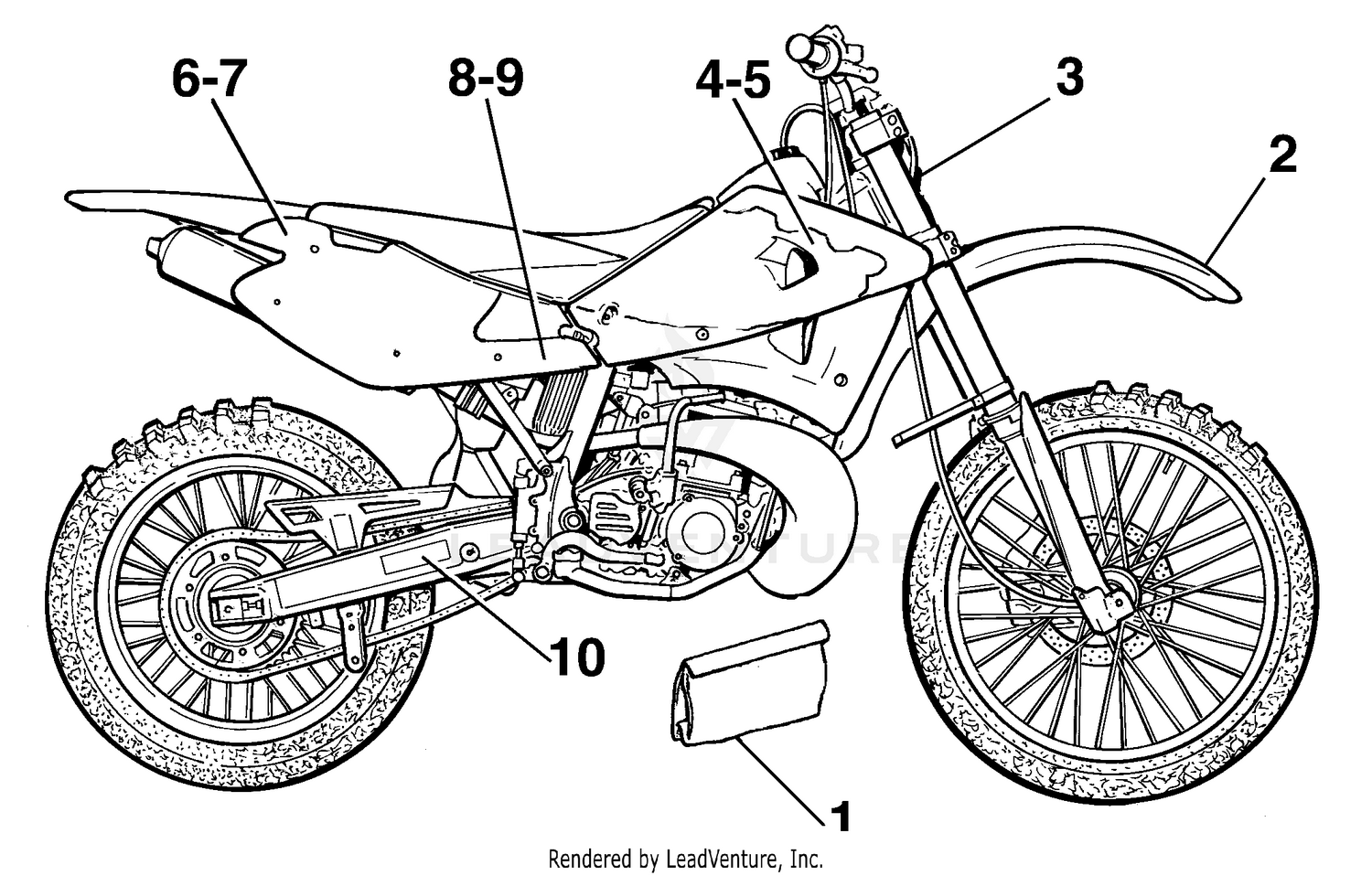 6-7
8-9
4-5
3
2
10
1
LEADVENTURE
Rendered by LeadVenture, Inc.