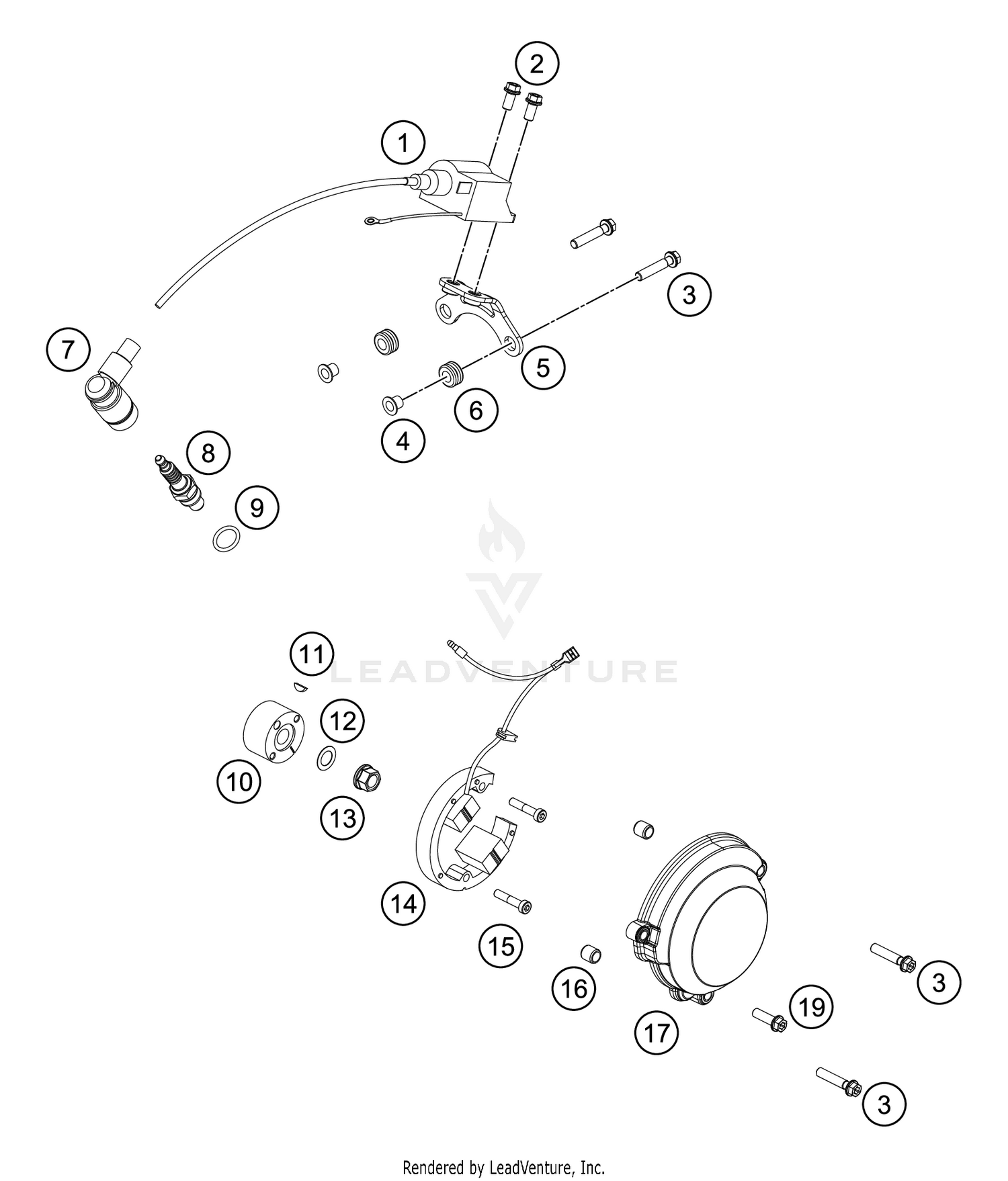 2
1
3
7
5
6
4
8
9
LEADVENTURE
11
12
10
13
14
15
16
17
19
3
3
Rendered by LeadVenture, Inc.