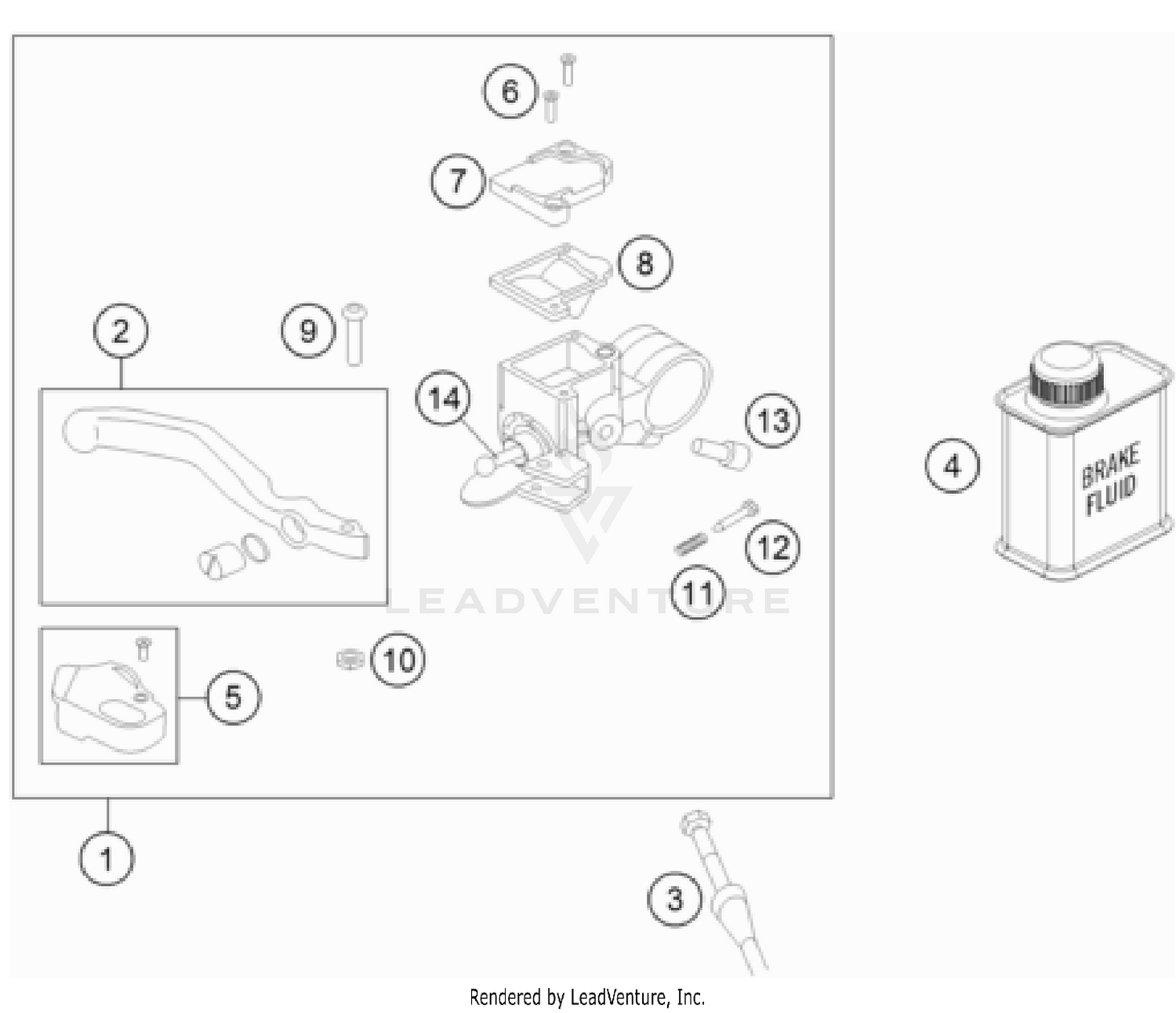 6

7

8

2

9

14

13

4

BRAKE FLUID

12

11

LEADVENTURE

10

5

1

3

Rendered by LeadVenture, Inc.