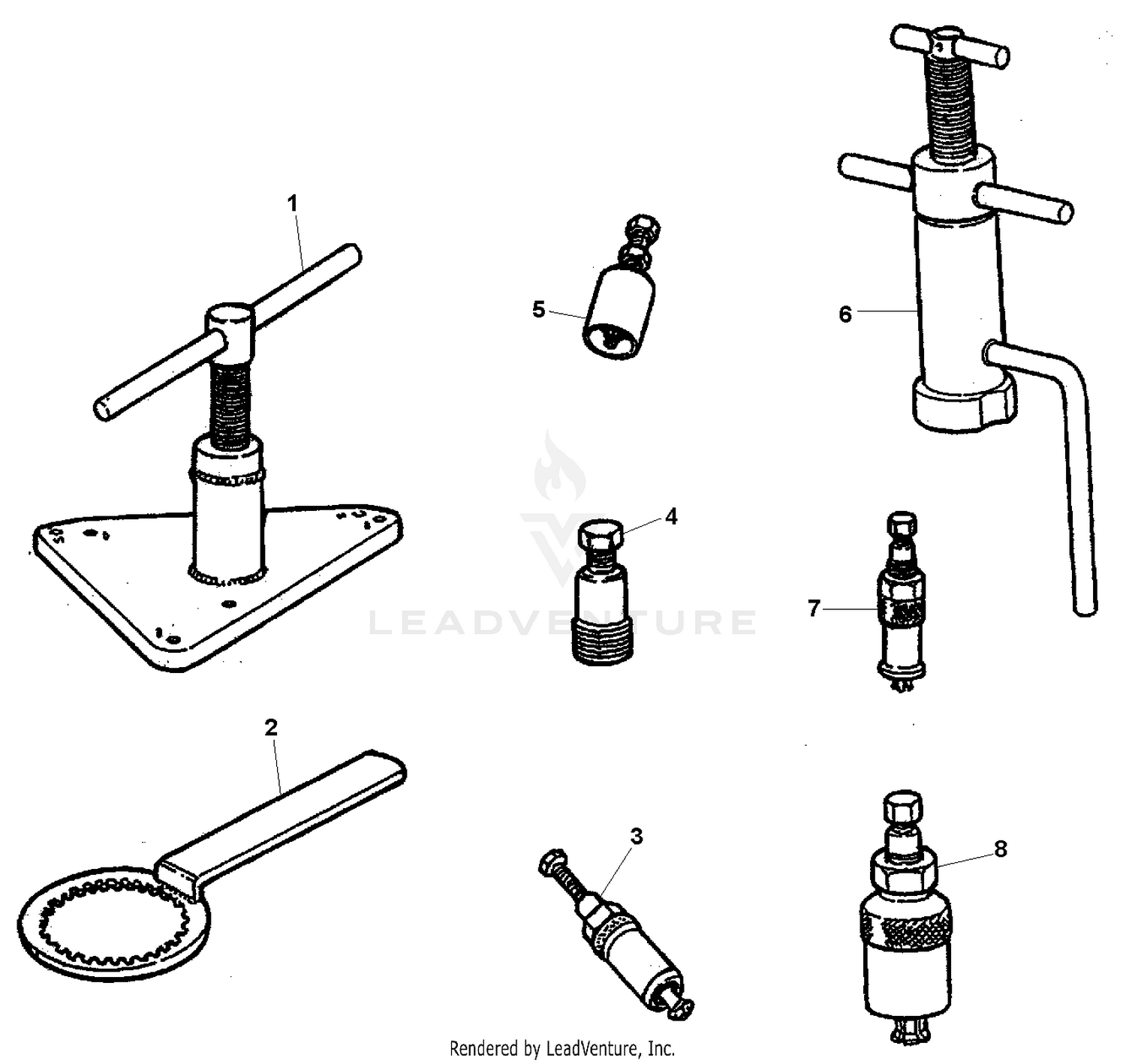 1

5

6

4

7

LEADVENTURE

2

3

8

Rendered by LeadVenture, Inc.