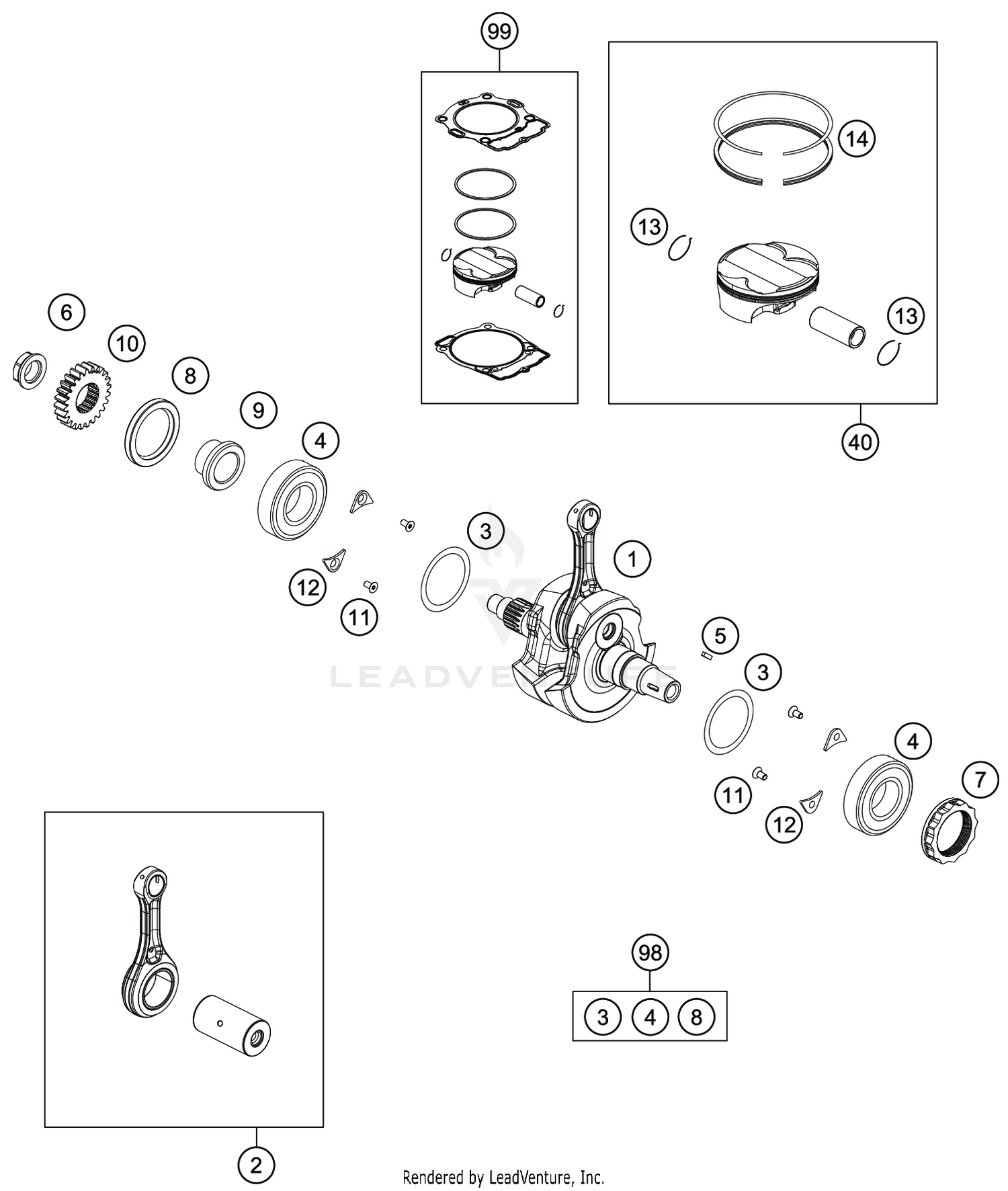 99
14
13
13
40
6
10
8
9
4
3
1
12
11
5
3
4
7
11
12
LEADVENTURE
98
3
4
8
2
Rendered by LeadVenture, Inc.