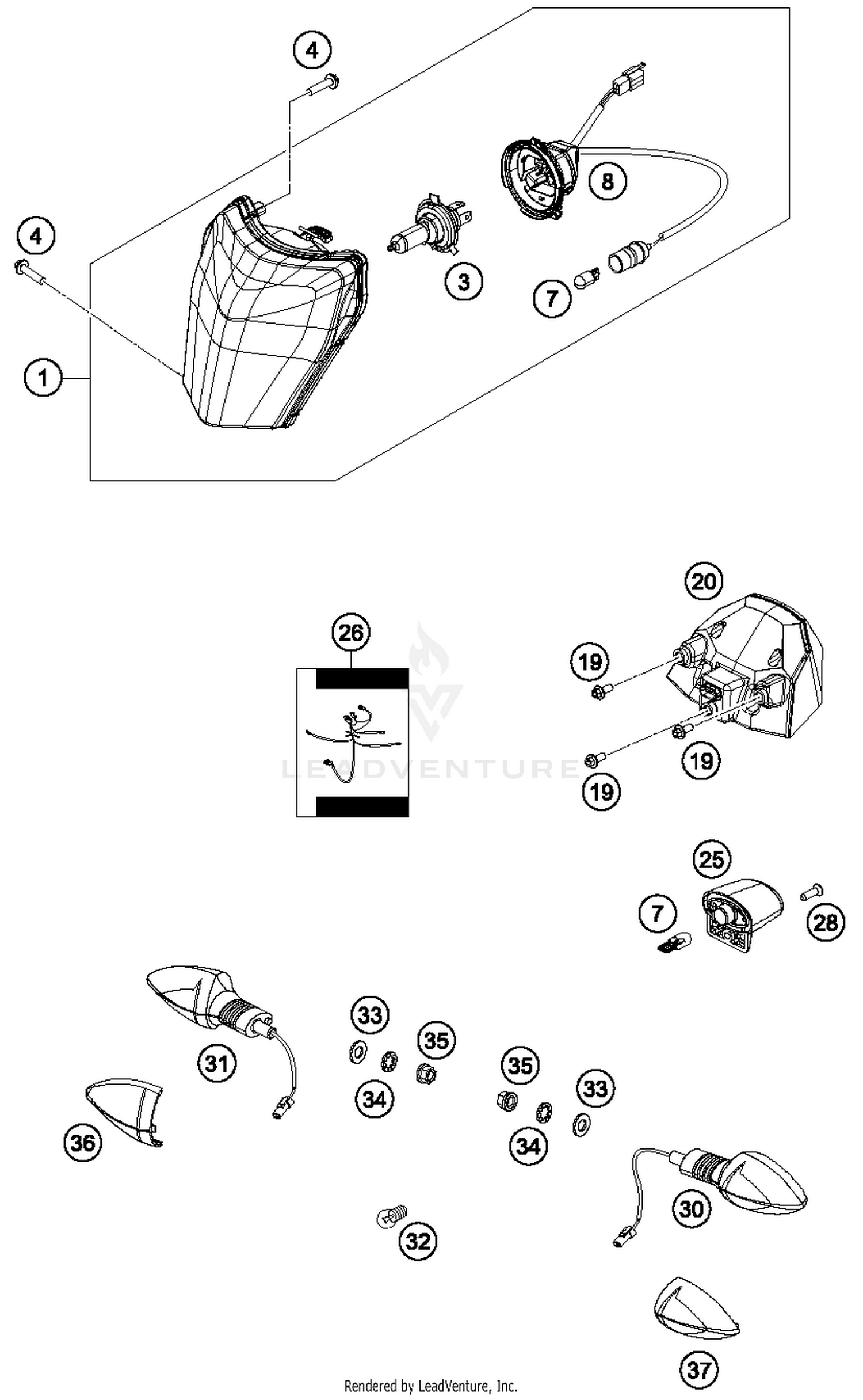 4
4
8
3
7
1
20
26
19
19
19
LEADVENTURE
25
7
28
33
35
31
34
35
33
36
34
30
32
37
Rendered by LeadVenture, Inc.