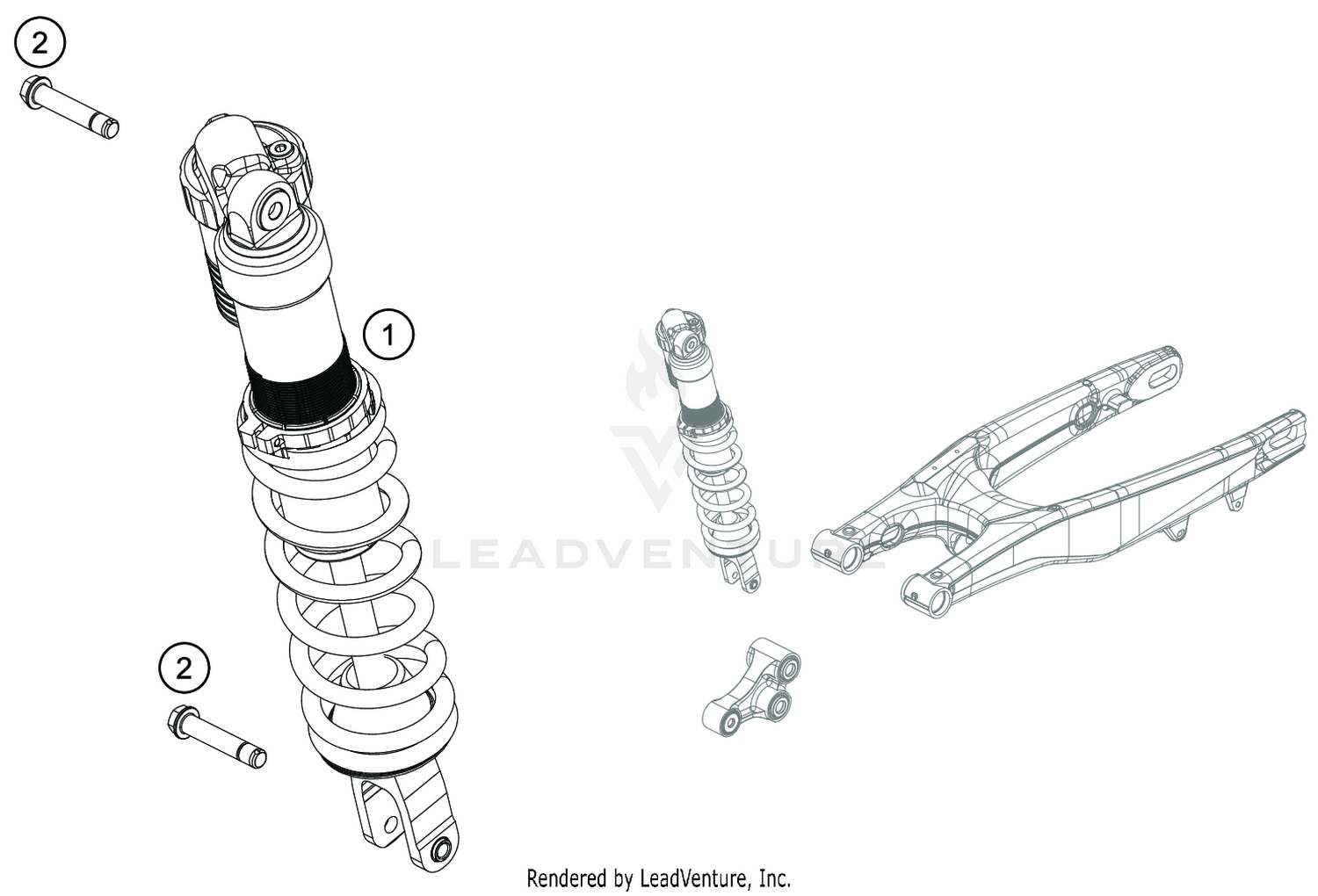 2

1

2

LEADVENTURE

Rendered by LeadVenture, Inc.