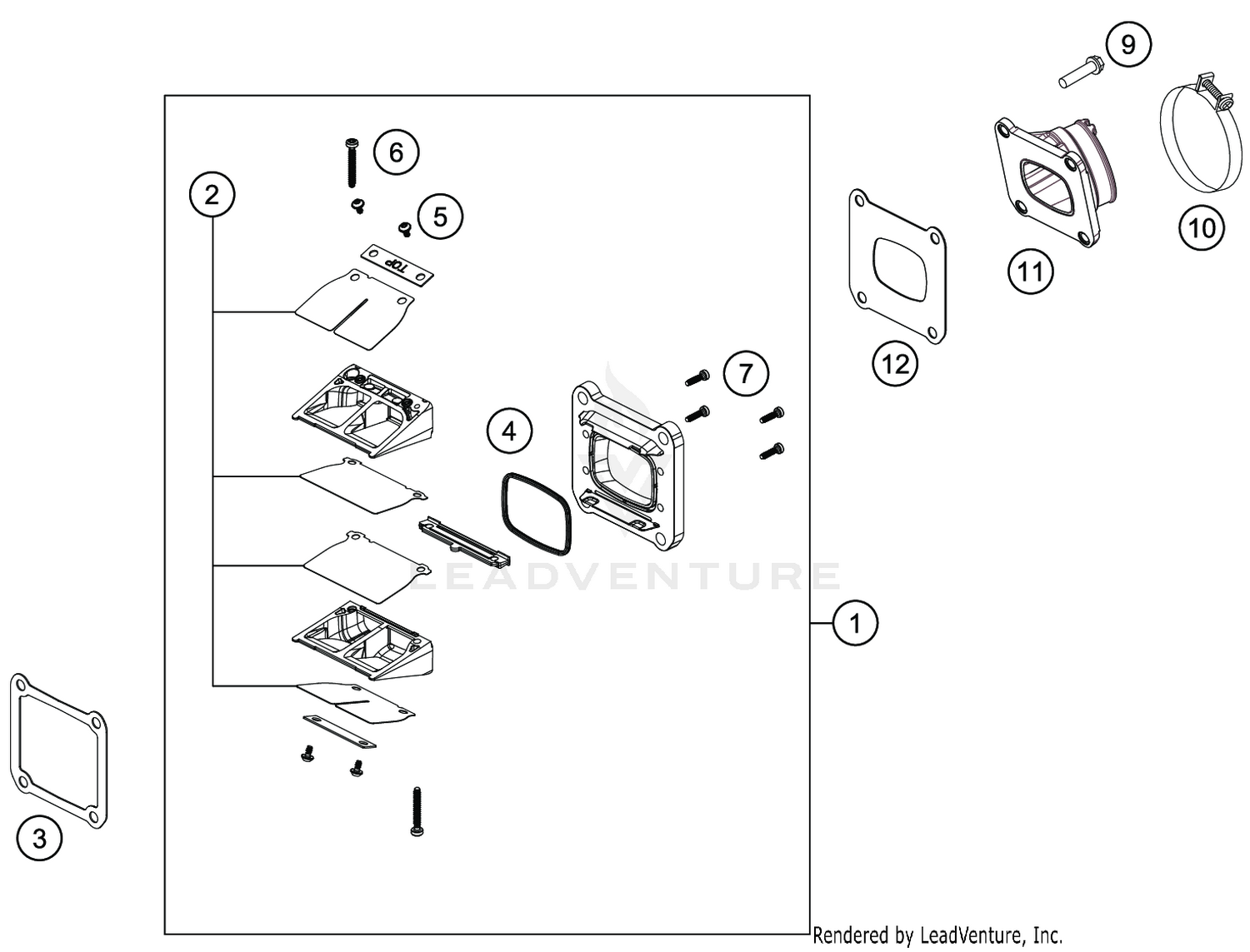 9

6

2

5

TOP

10

11

12

7

4

LEADVENTURE

1

3

Rendered by LeadVenture, Inc.