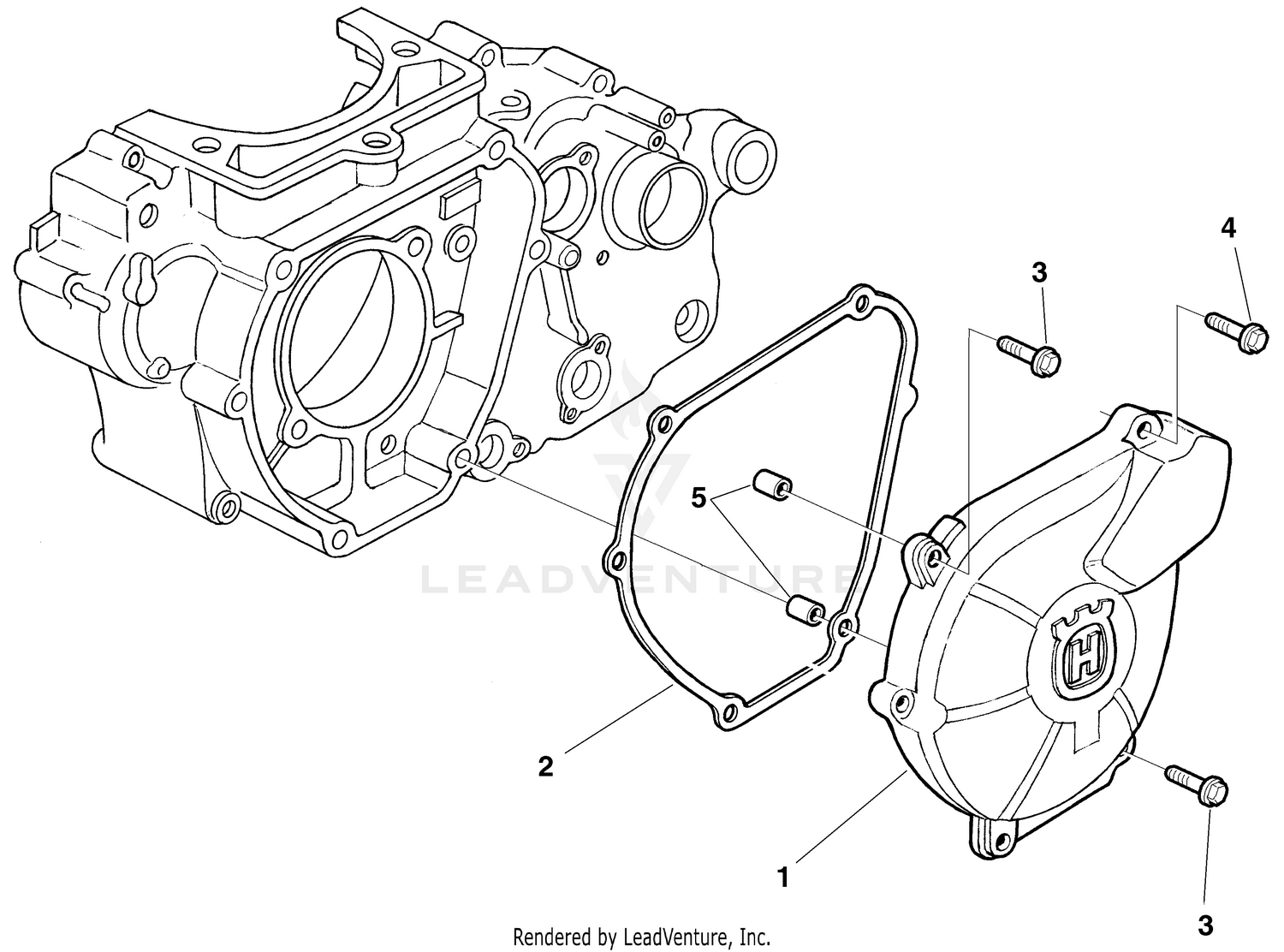 4

3

5

LEADVENTURE

H

2

1

3

Rendered by LeadVenture, Inc.