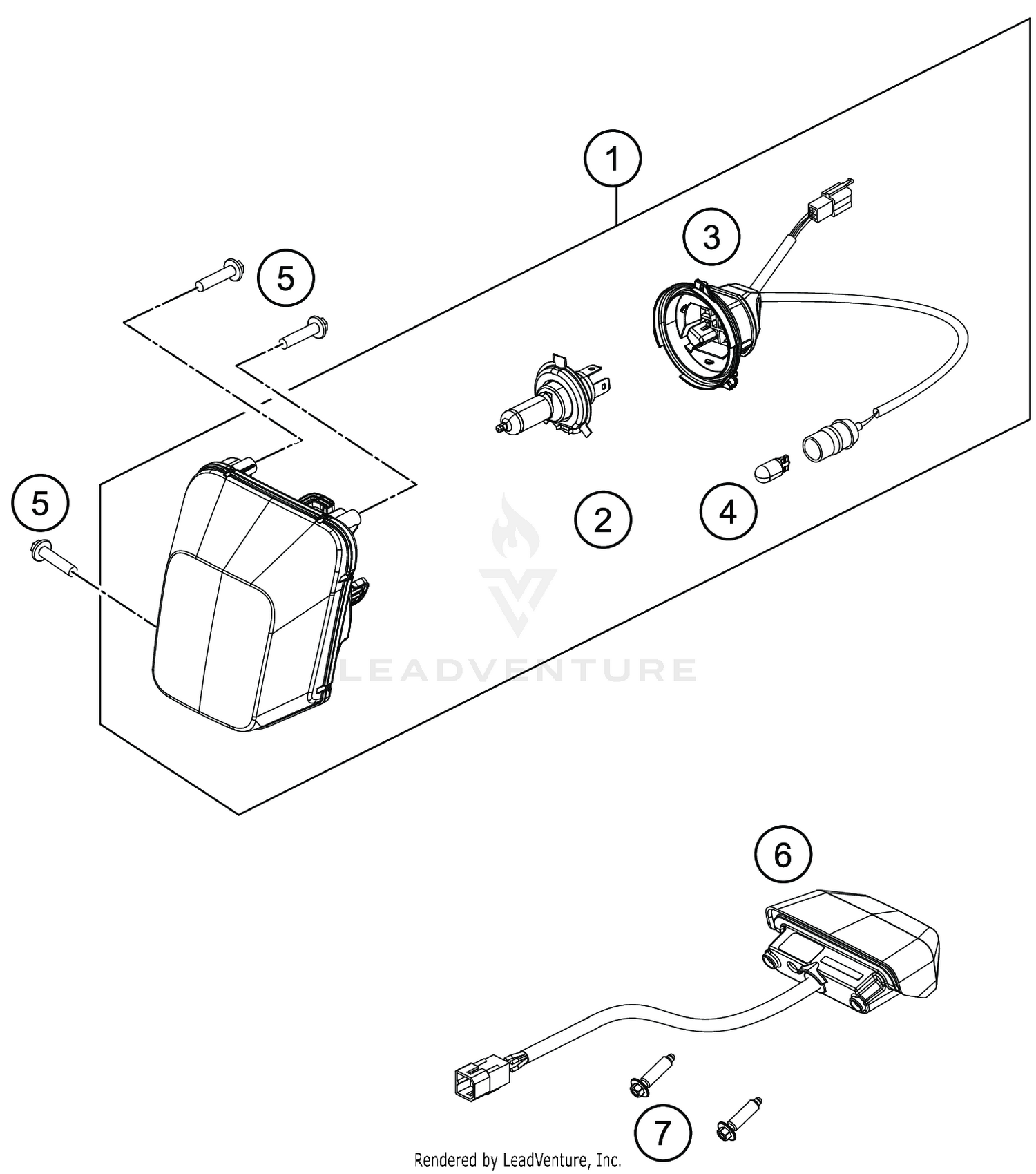 1
3
5
5
2
4
LEADVENTURE
6
7
Rendered by LeadVenture, Inc.