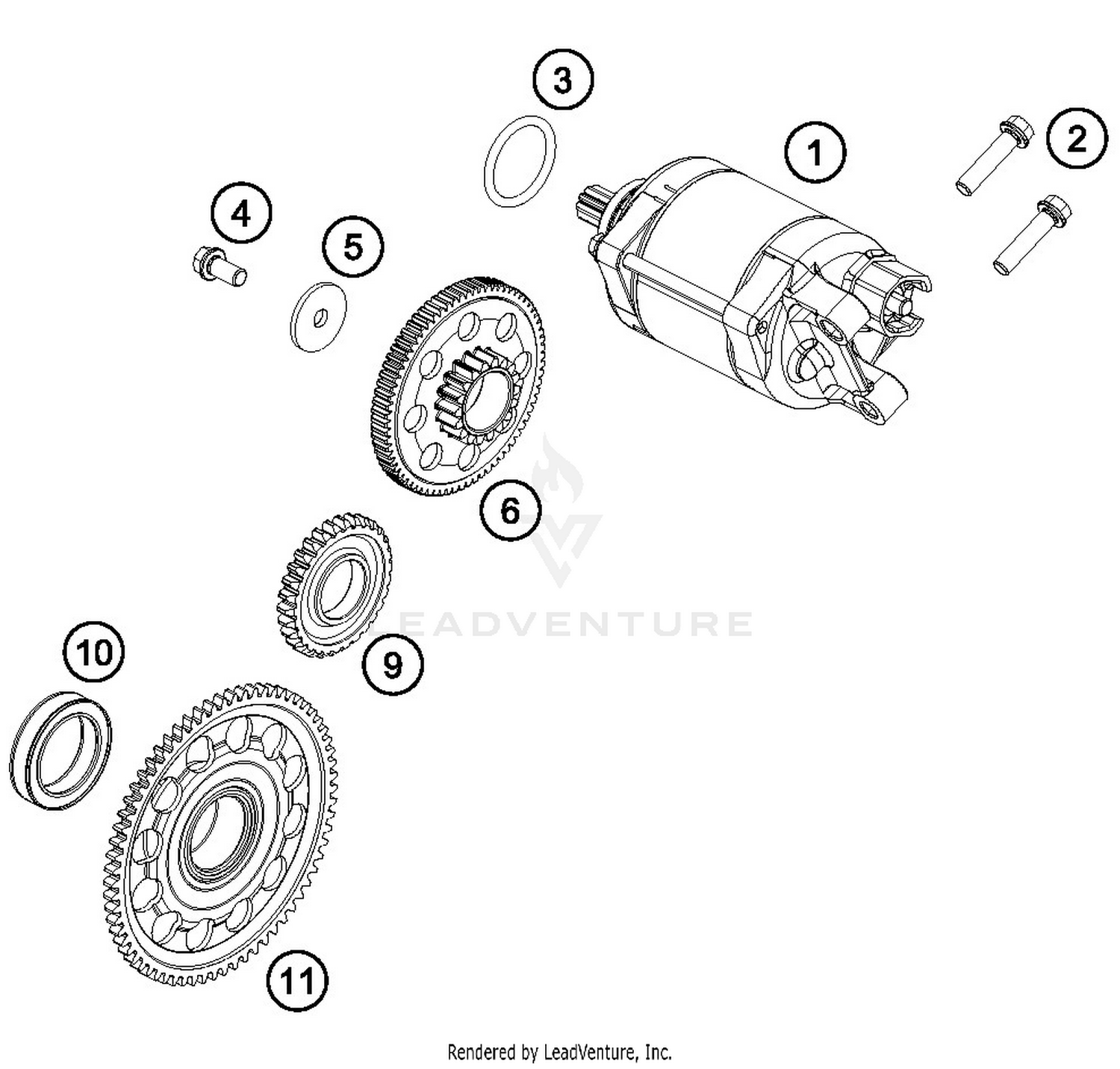 3

1

2

4

5

6

LEADVENTURE

9

10

11

Rendered by LeadVenture, Inc.