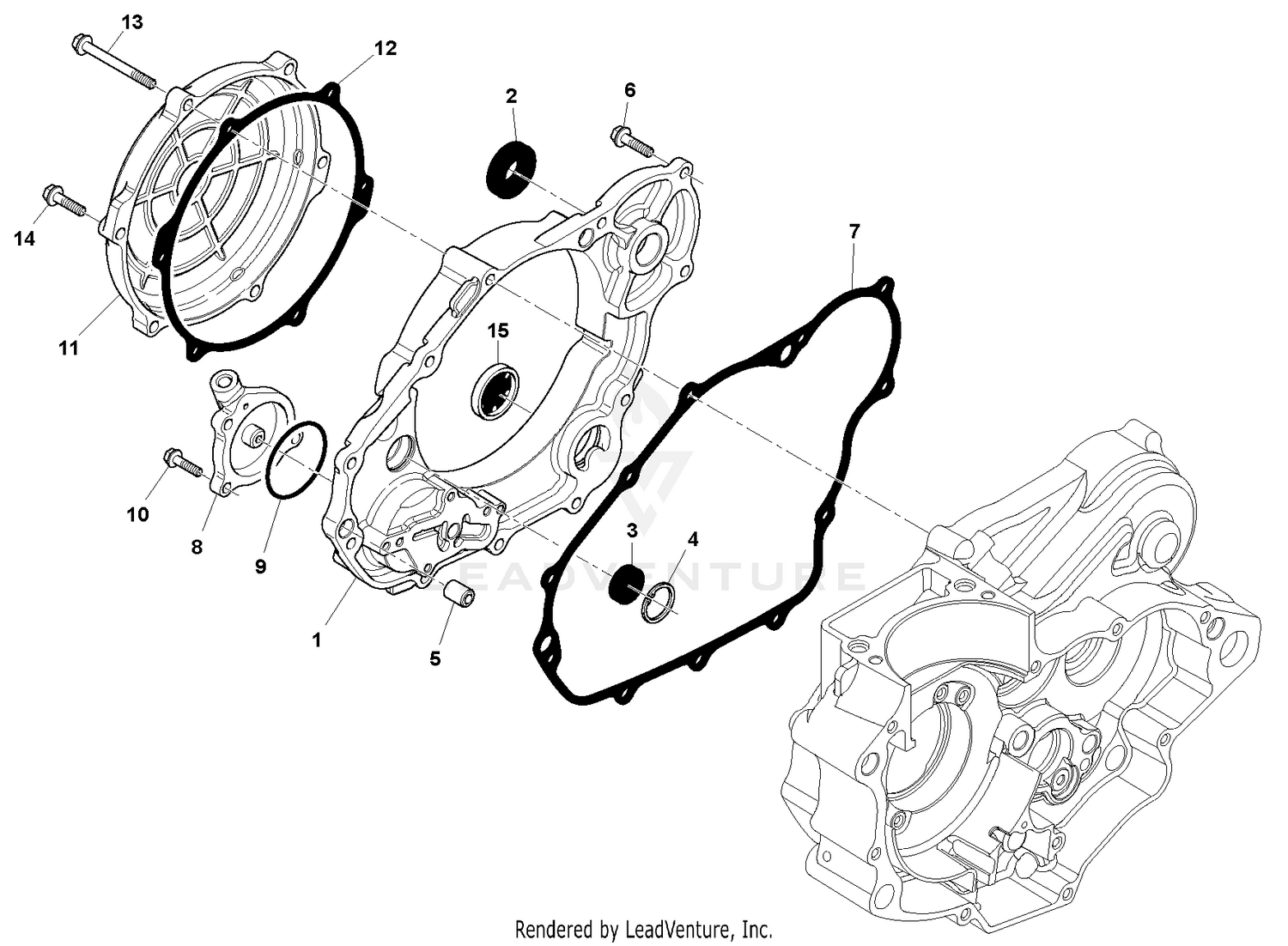 13
12
2
6
14
7
11
15
10
8
9
3
4
1
5
LEADVENTURE
Rendered by LeadVenture, Inc.