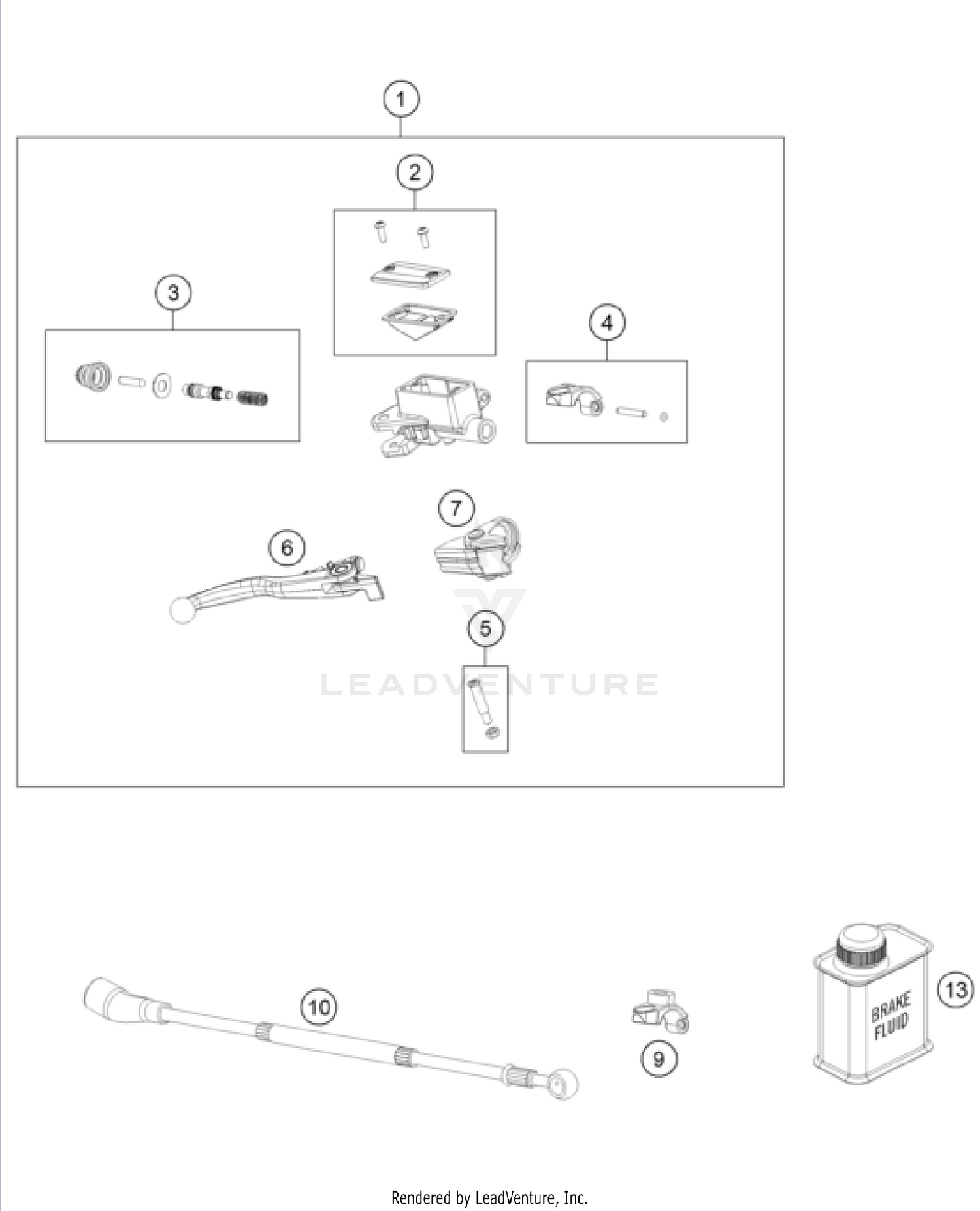 1

2

3

4

7

6

5

LEADVENTURE

10

9

BRAKE FLUID

13

Rendered by LeadVenture, Inc.