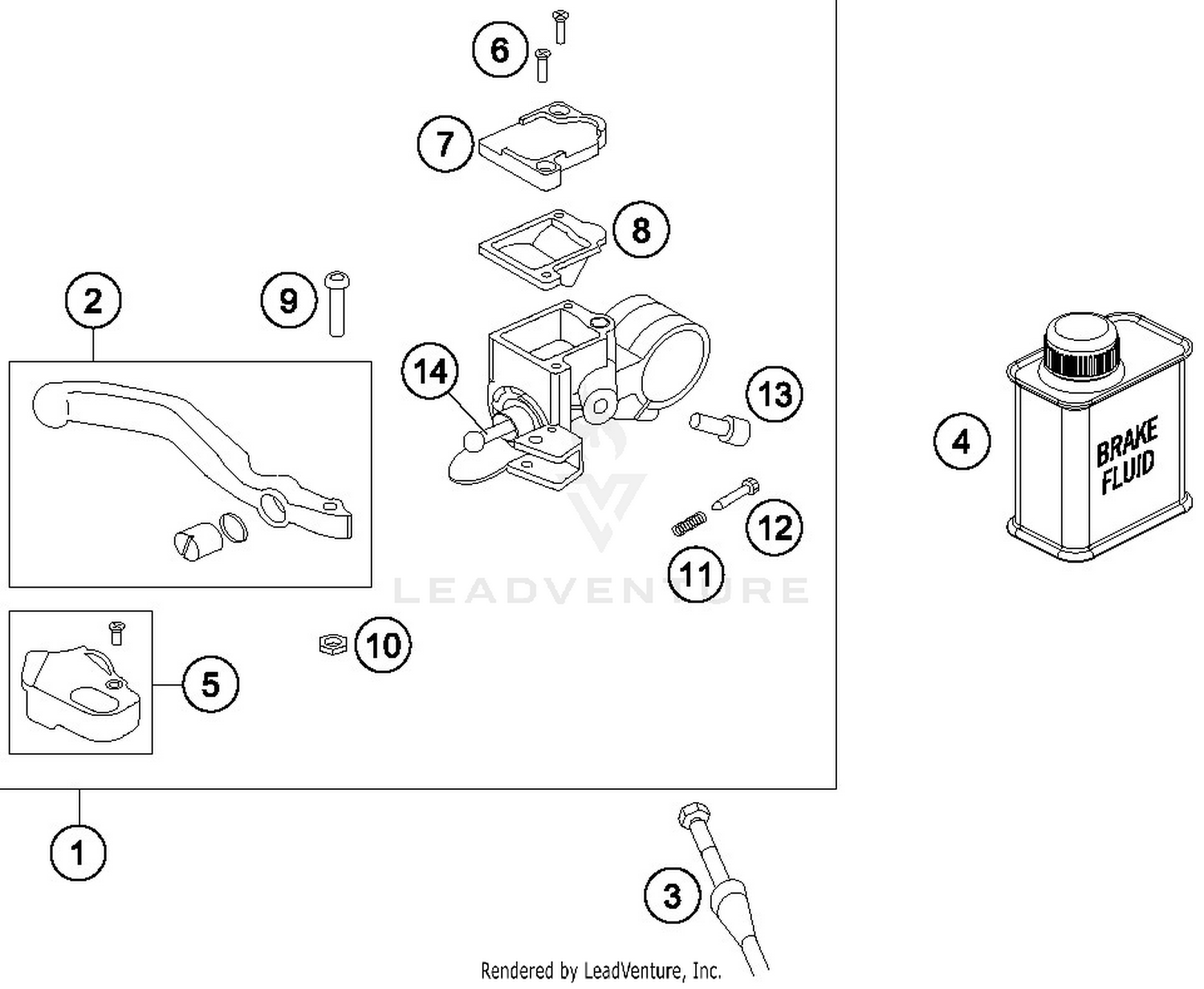 6

7

8

2

9

14

13

4

BRAKE FLUID

12

11

LEADVENTURE

10

5

1

3

Rendered by LeadVenture, Inc.