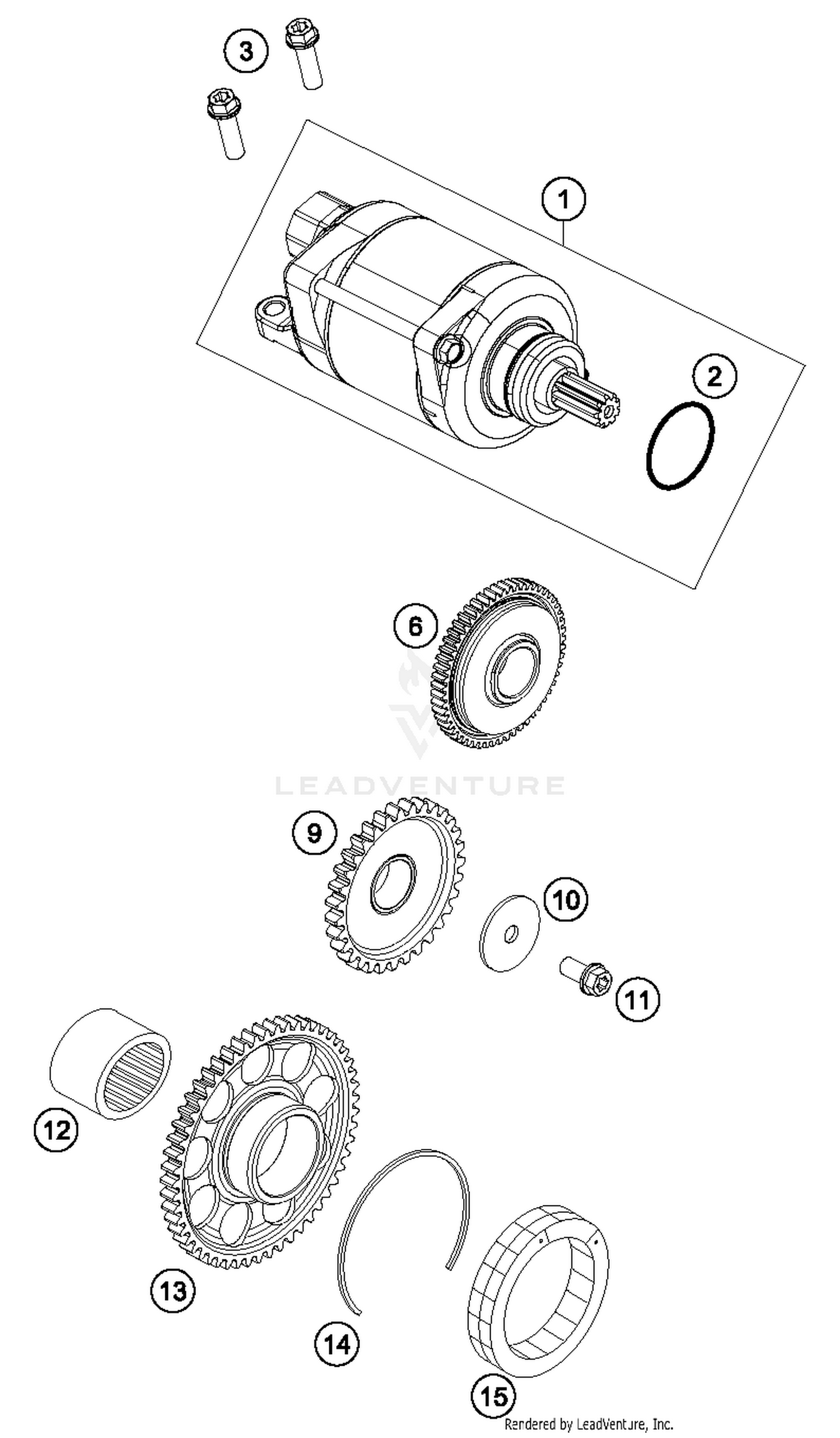 3

1

2

6

LEADVENTURE

9

10

11

12

13

14

15

Rendered by LeadVenture, Inc.