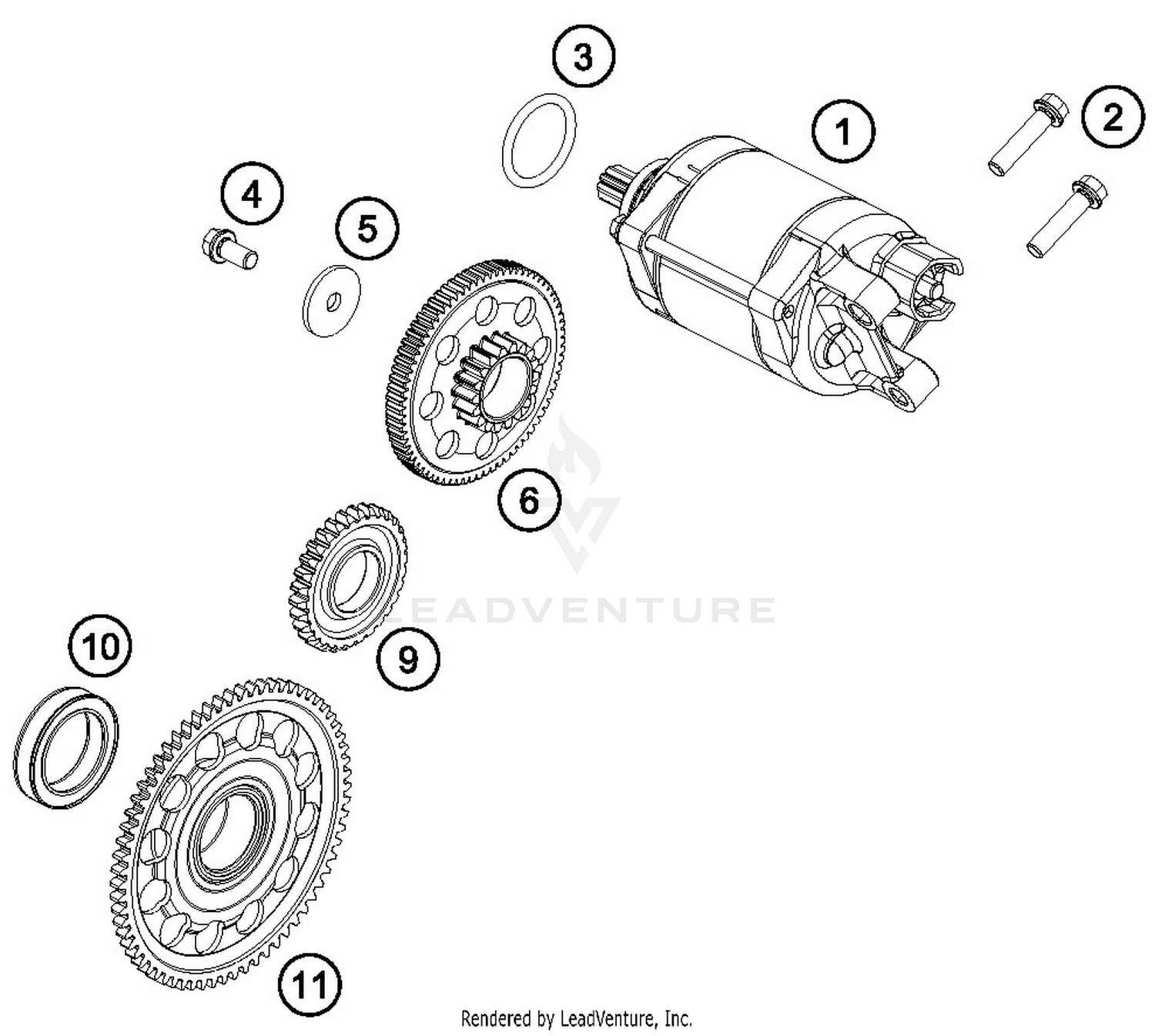 3
1
2
4
5
6
LEADVENTURE
9
10
11
Rendered by LeadVenture, Inc.