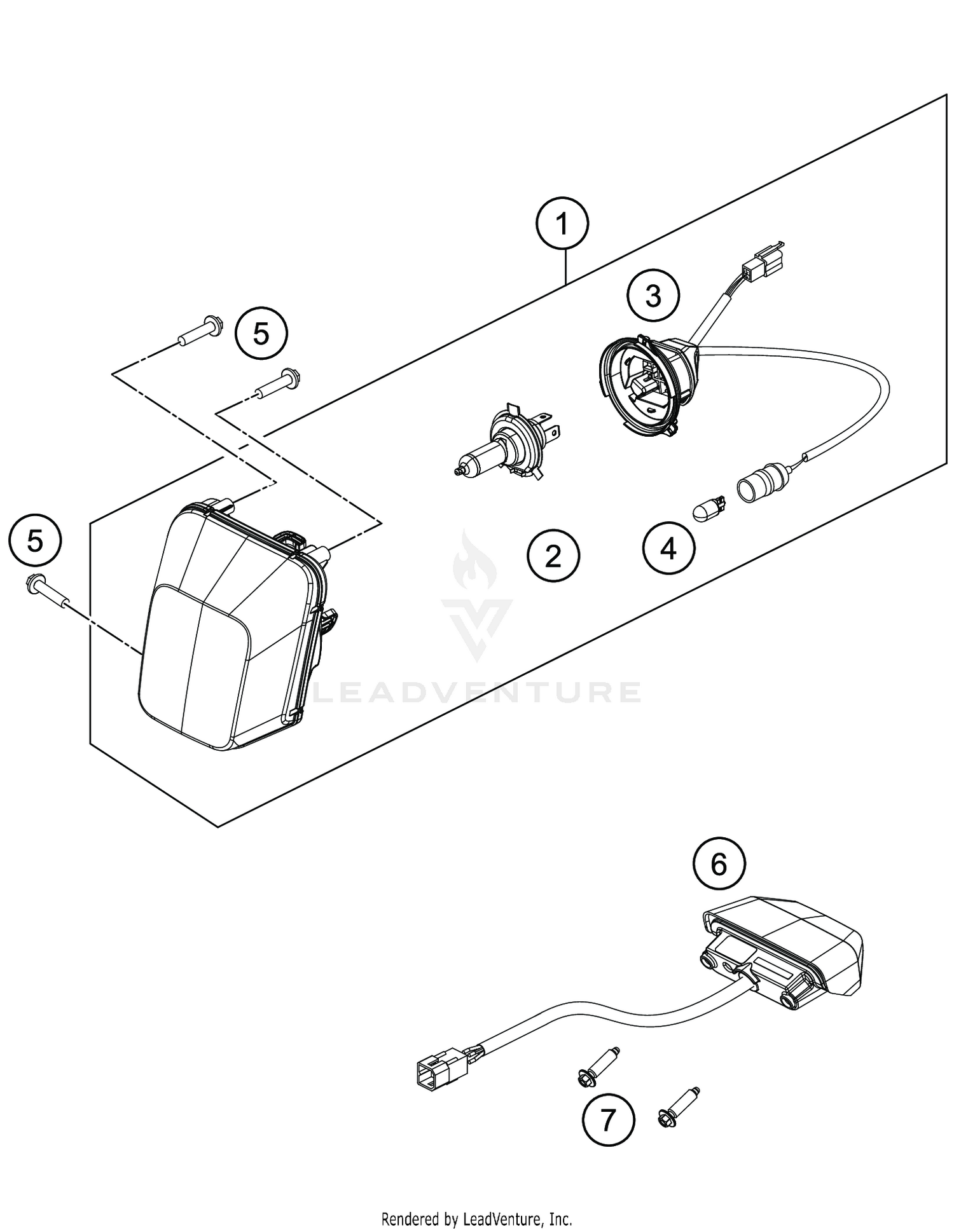 1
3
5
5
2
4
LEADVENTURE
6
7
Rendered by LeadVenture, Inc.