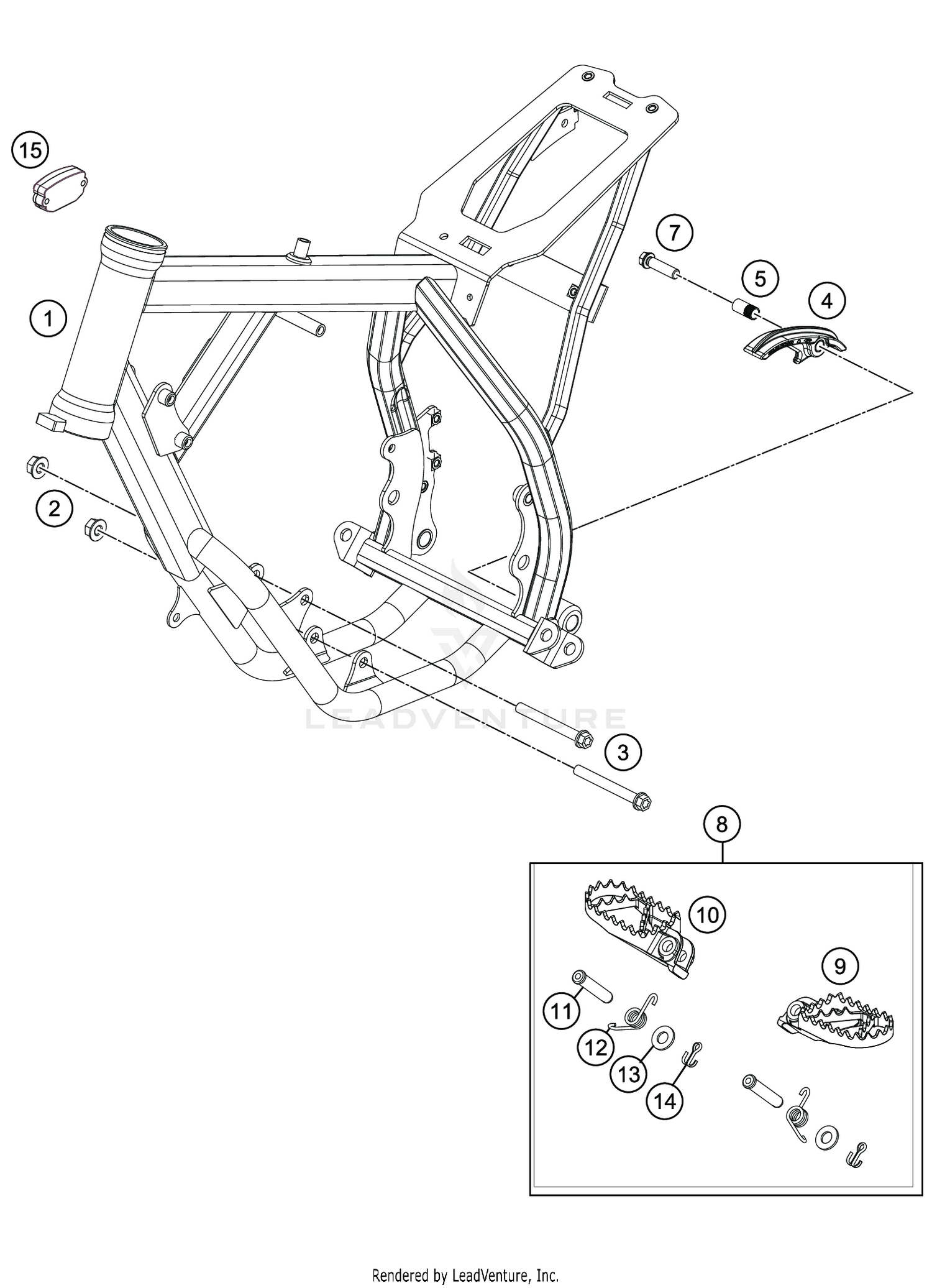 15
1
7
5
4
2
LEADVENTURE
3
8
10
9
11
12
13
14
Rendered by LeadVenture, Inc.