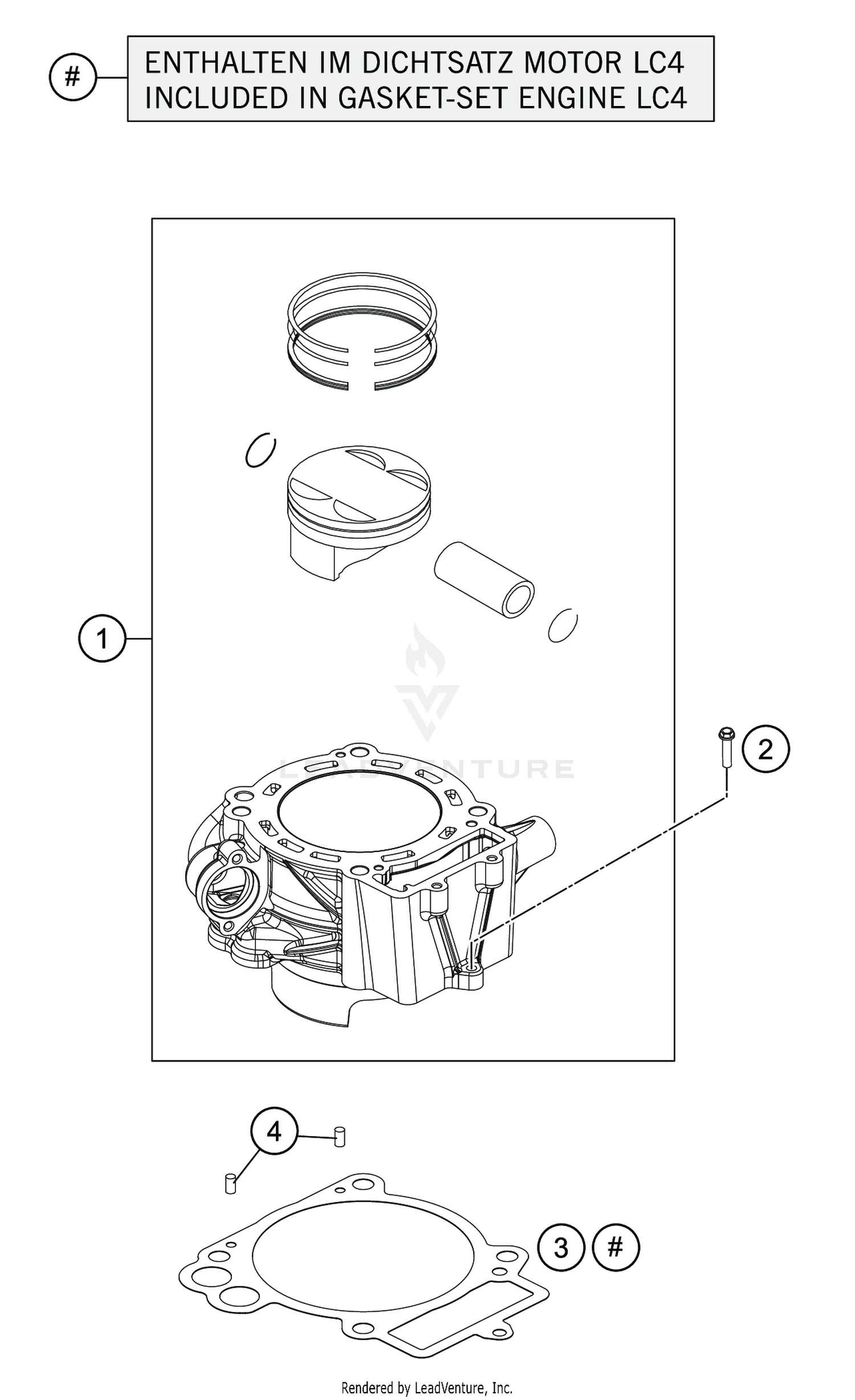 # ENTHALTEN IM DICHTSATZ MOTOR LC4
INCLUDED IN GASKET-SET ENGINE LC4

1

LEADVENTURE

2

4

3 #

Rendered by LeadVenture, Inc.