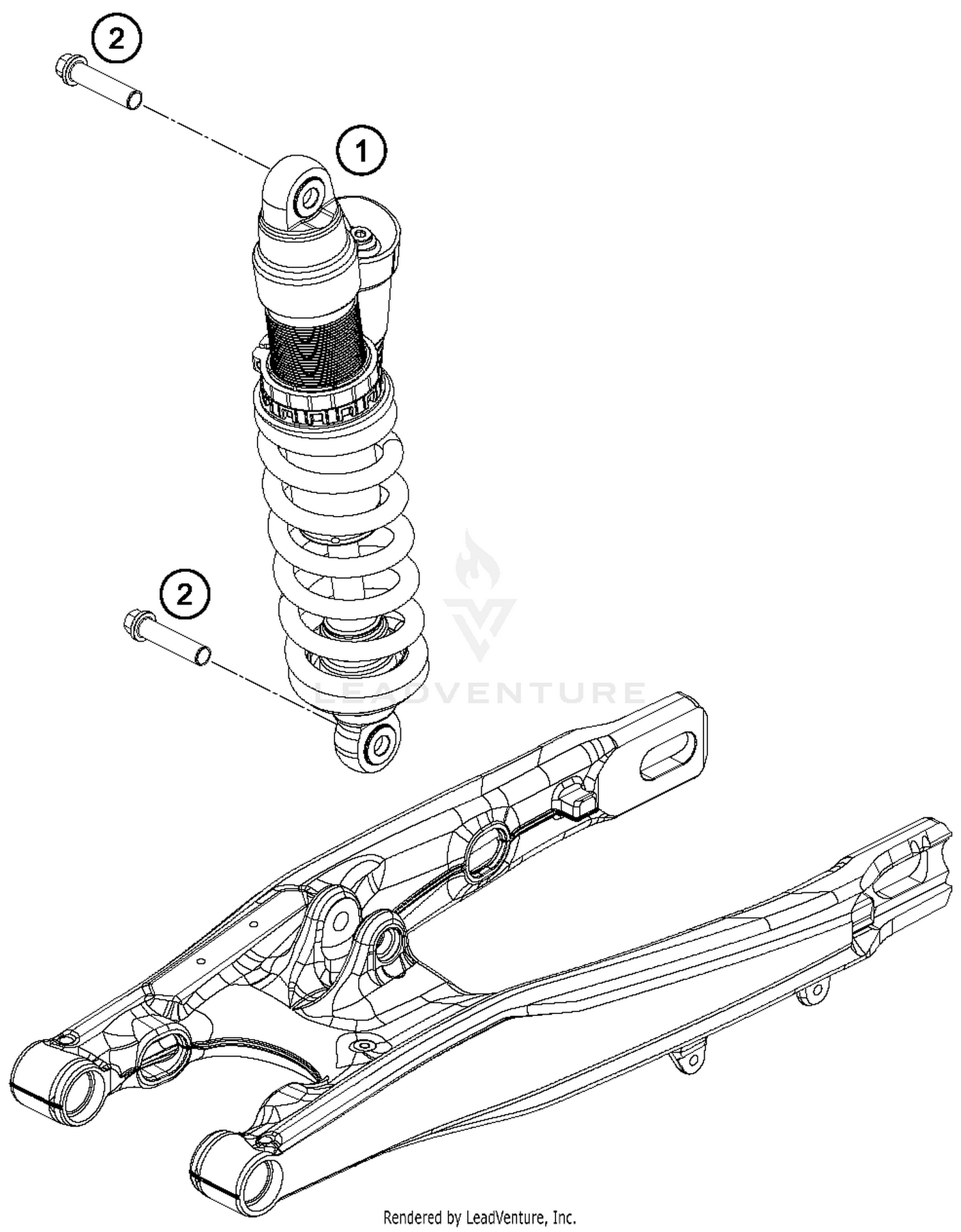 2

1

2

LEADVENTURE

Rendered by LeadVenture, Inc.