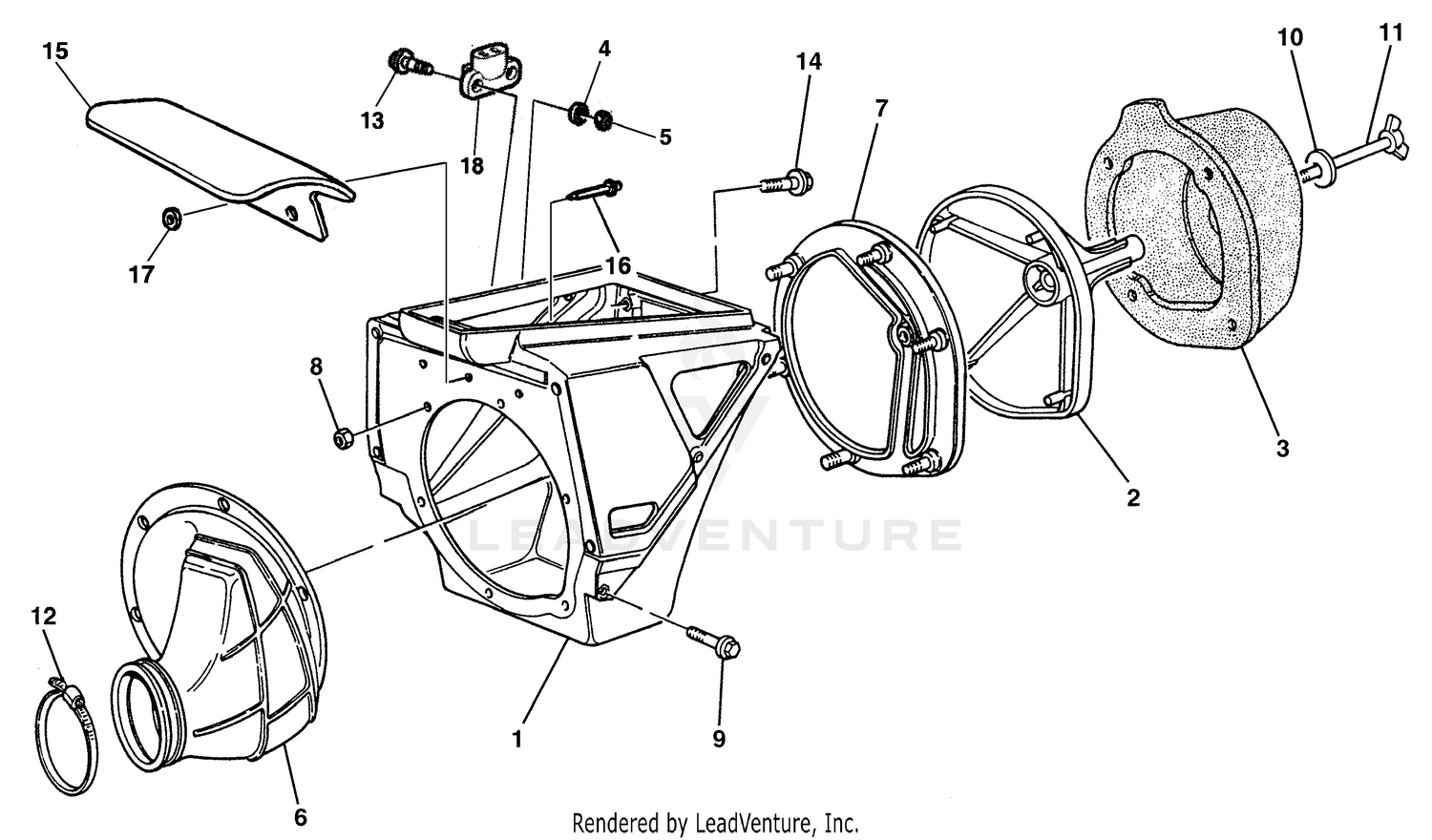 15
13
18
4
5
14
7
10
11
17
16
8
3
2
LEADVENTURE
12
1
9
6
Rendered by LeadVenture, Inc.