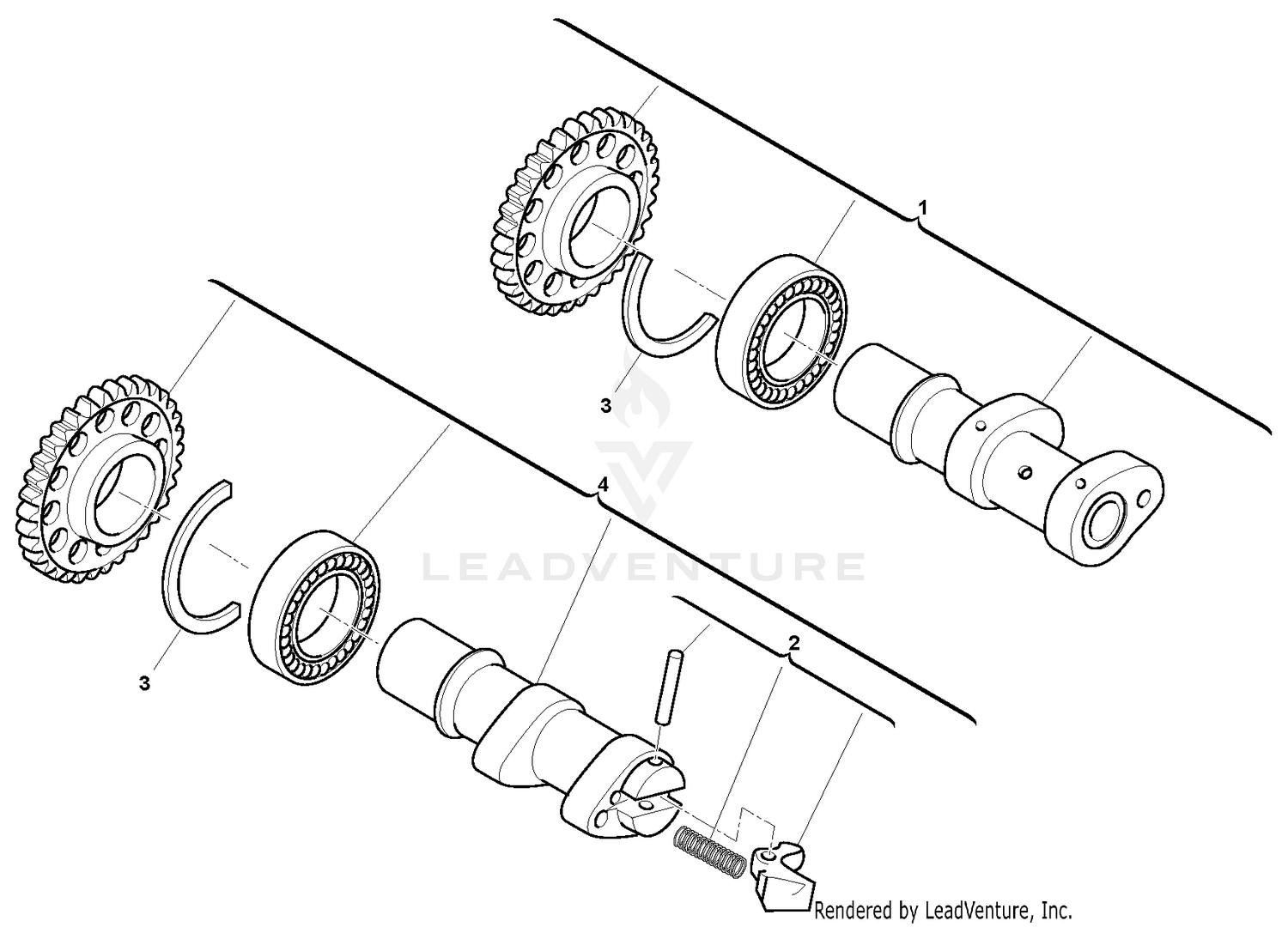 1

3

4

LEADVENTURE

3

2

Rendered by LeadVenture, Inc.