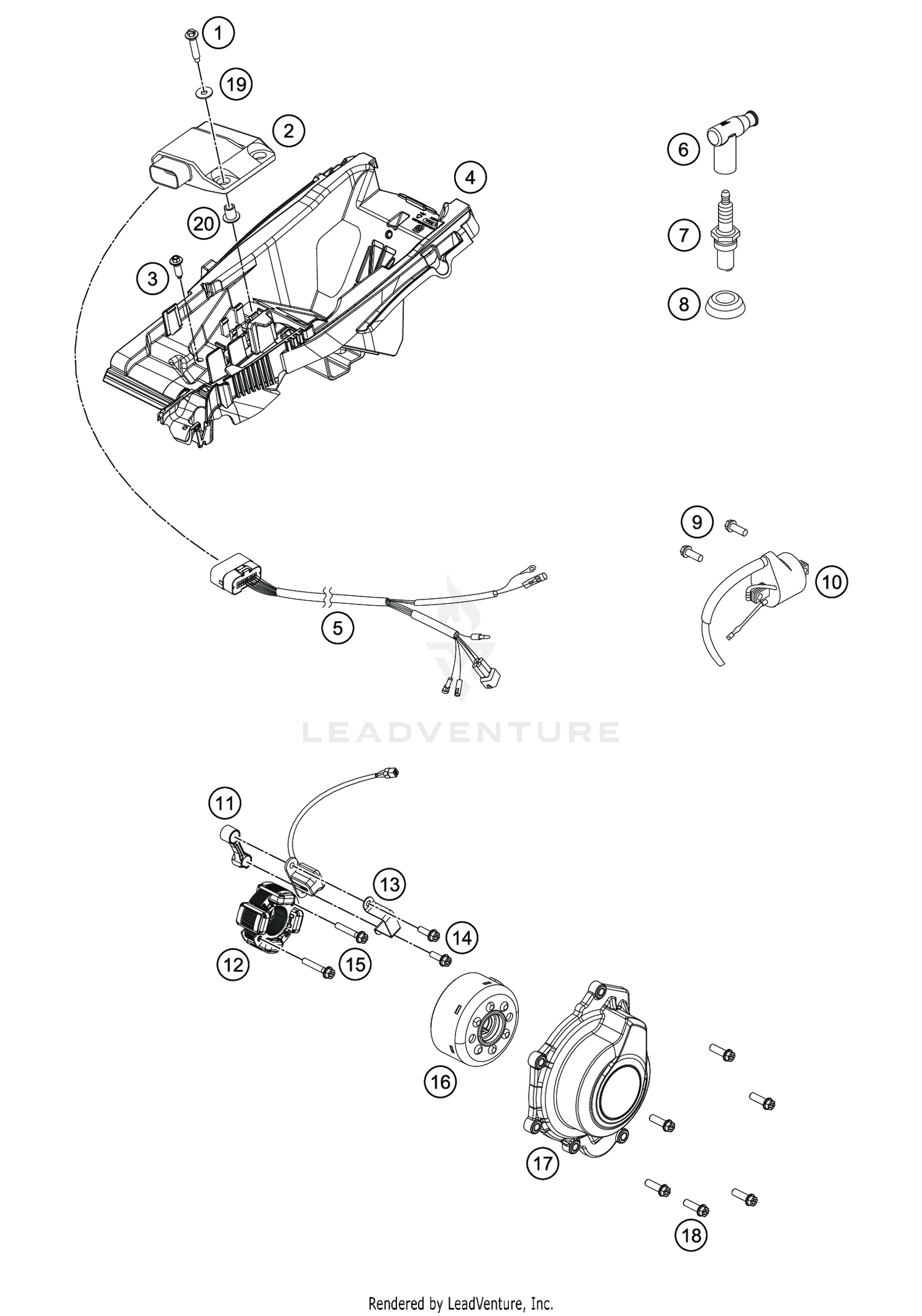 1
19
2
4
20
3
6
7
8
9
10
5
LEADVENTURE
11
13
14
12
15
16
17
18
Rendered by LeadVenture, Inc.