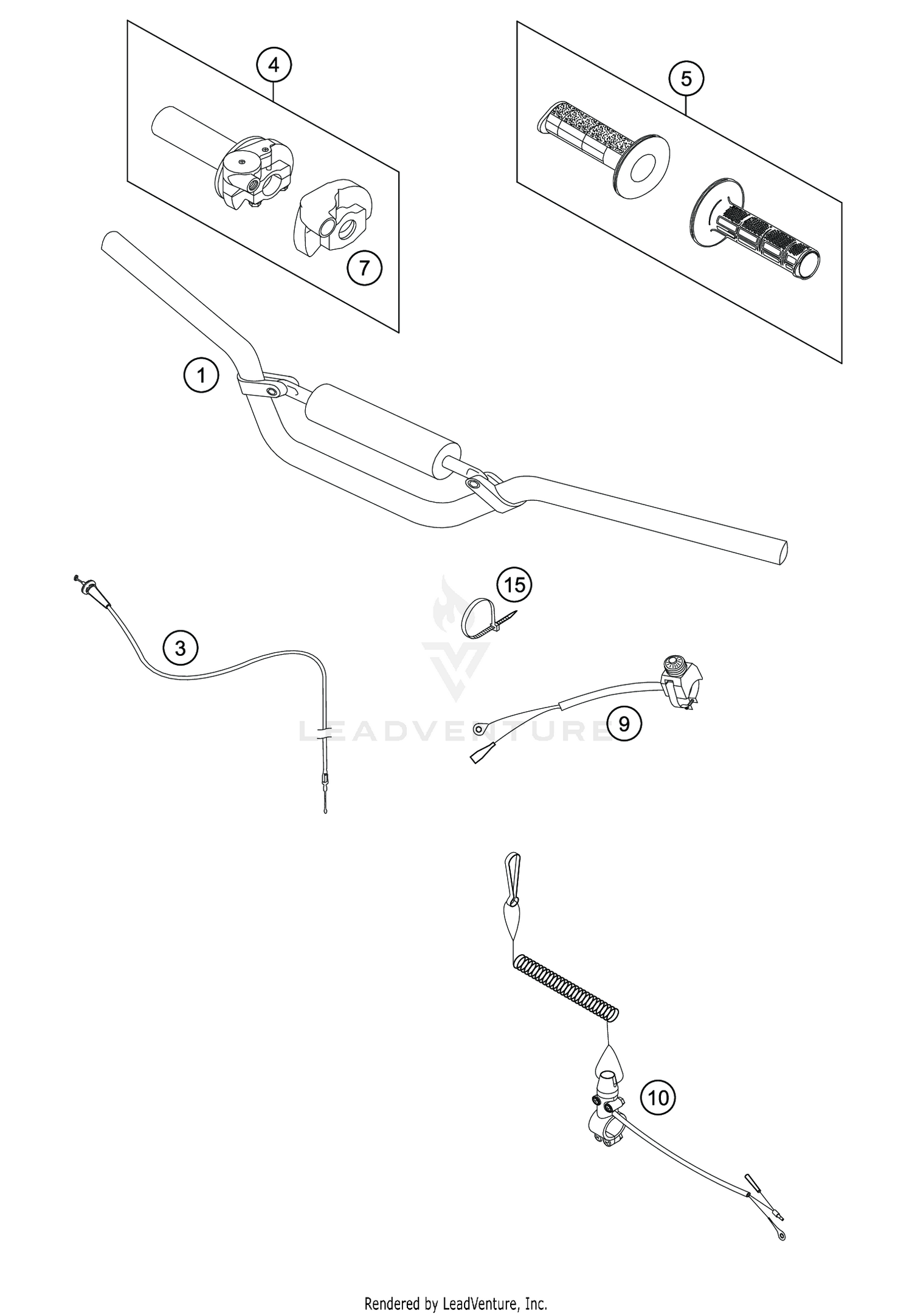 4
5
7
1
15
3
LEADVENTURE
9
10
Rendered by LeadVenture, Inc.