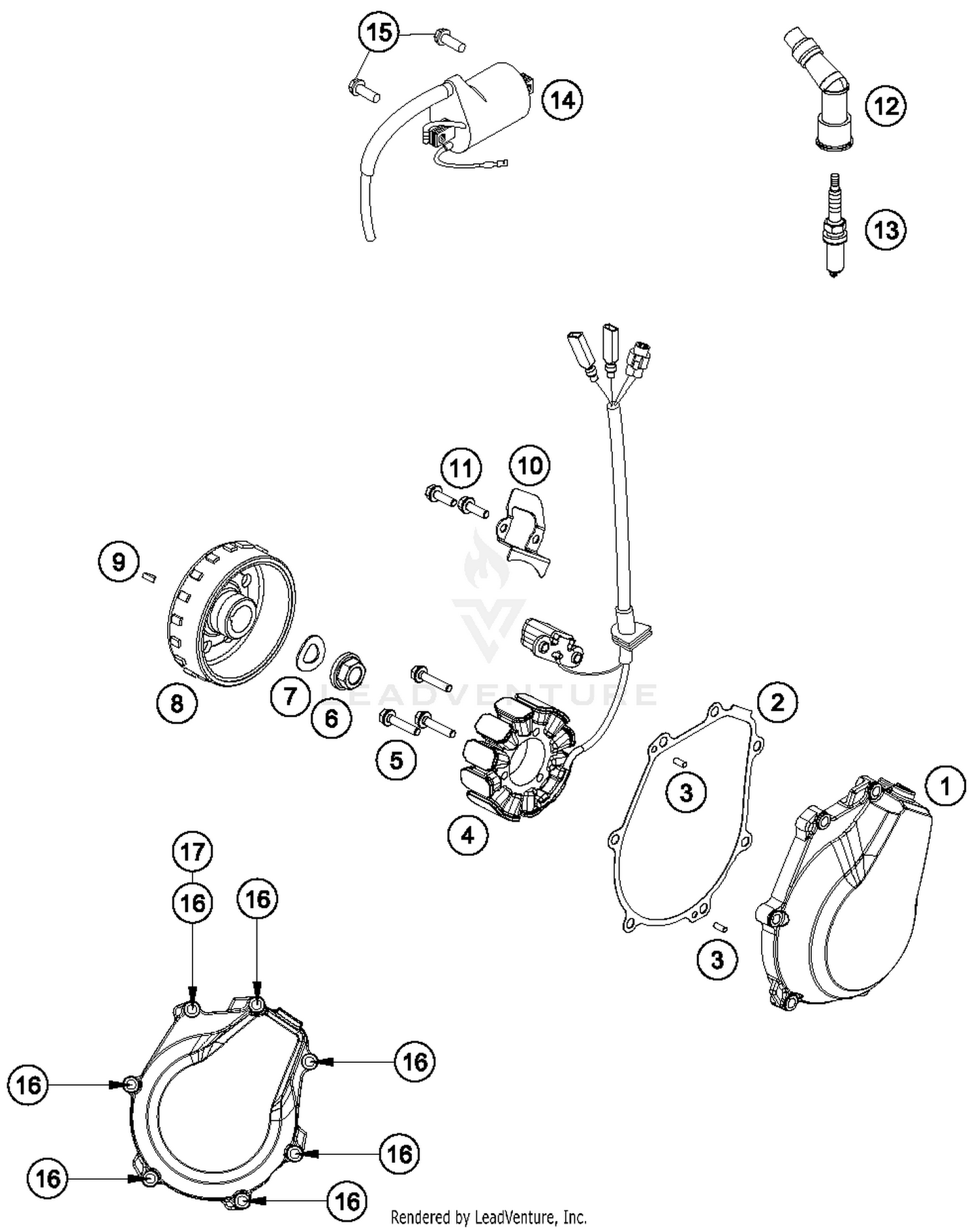 15
14
12
13
11
10
9
8
7
6
5
4
LEADVENTURE
2
3
1
3
17
16
16
16
16
16
16
16
Rendered by LeadVenture, Inc.