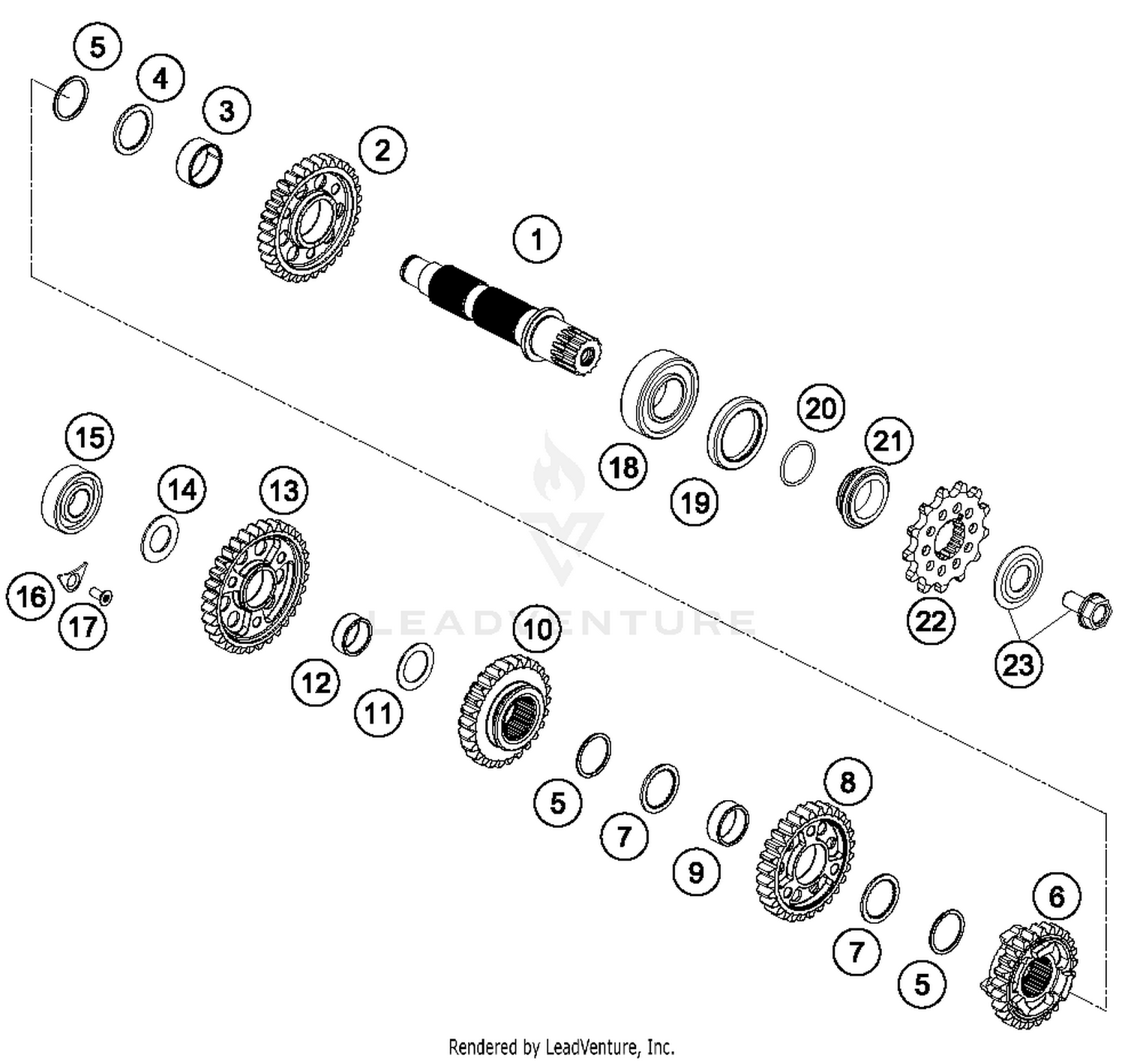 5
4
3
2
1
18
19
20
21
22
23
15
14
13
16
17
12
11
10
LEADVENTURE
5
7
9
8
7
5
6

Rendered by LeadVenture, Inc.