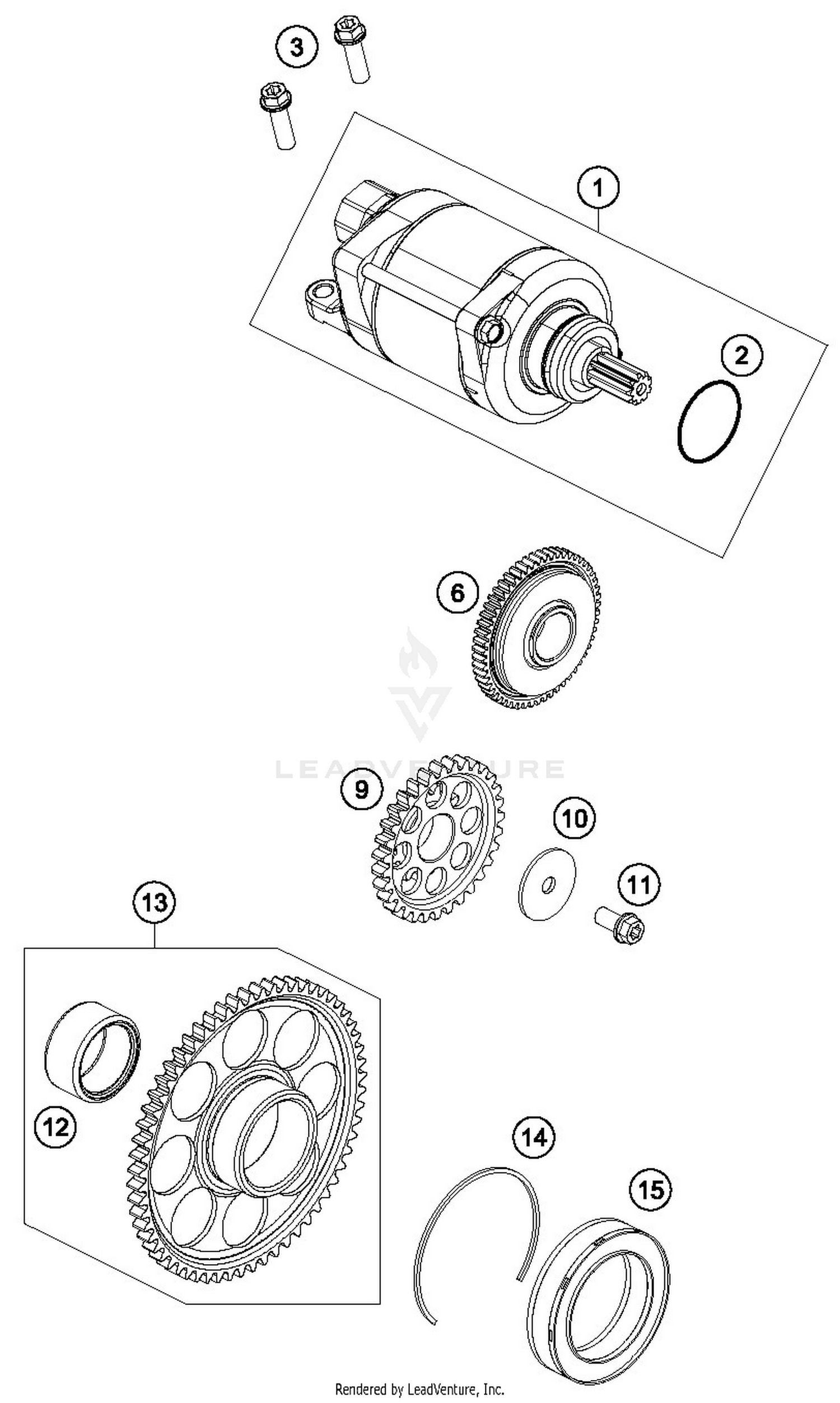 3

1

2

6

LEADVENTURE

9

10

11

13

12

14

15

Rendered by LeadVenture, Inc.