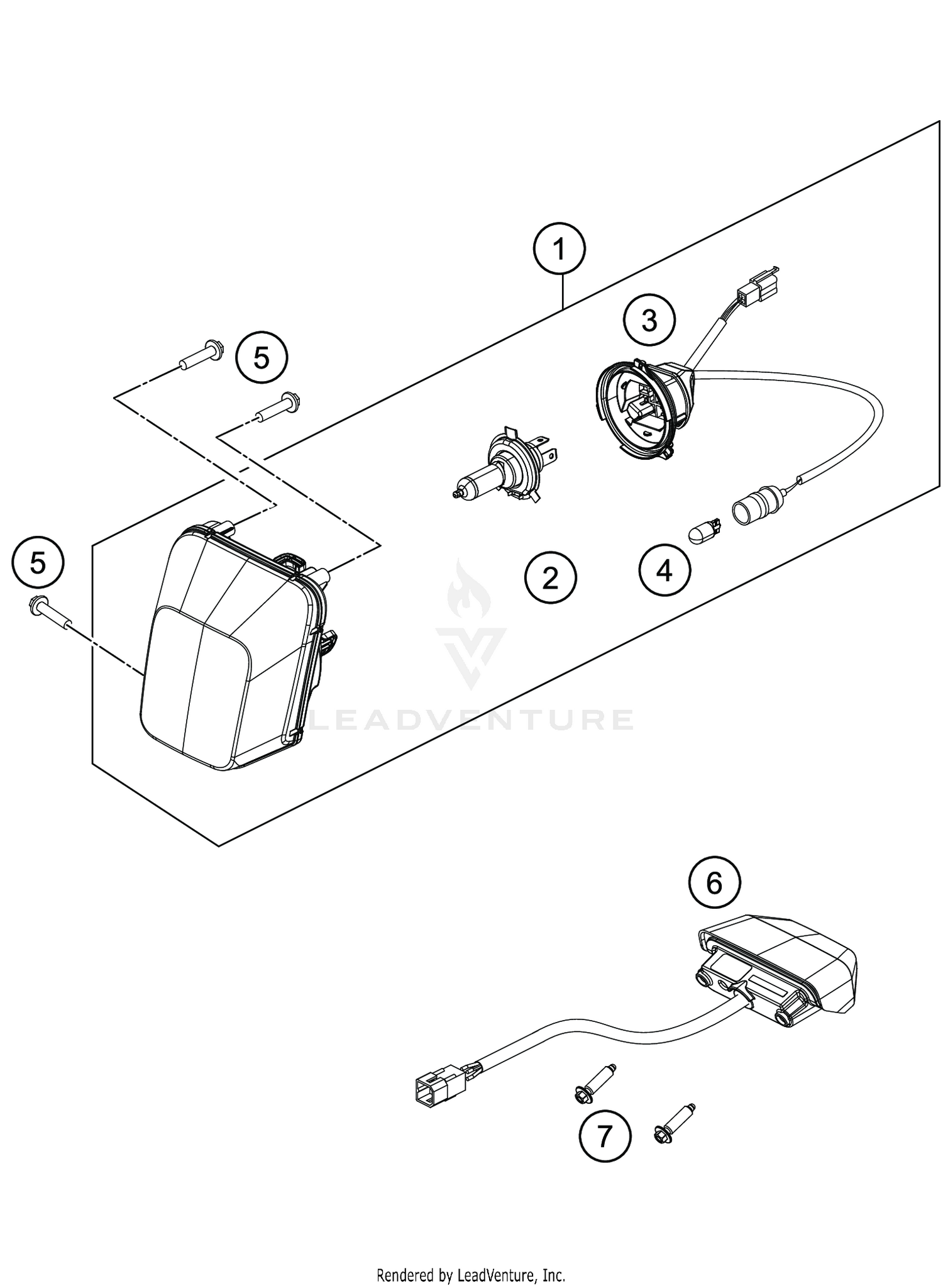 1
3
5
5
2
4
LEADVENTURE
6
7
Rendered by LeadVenture, Inc.