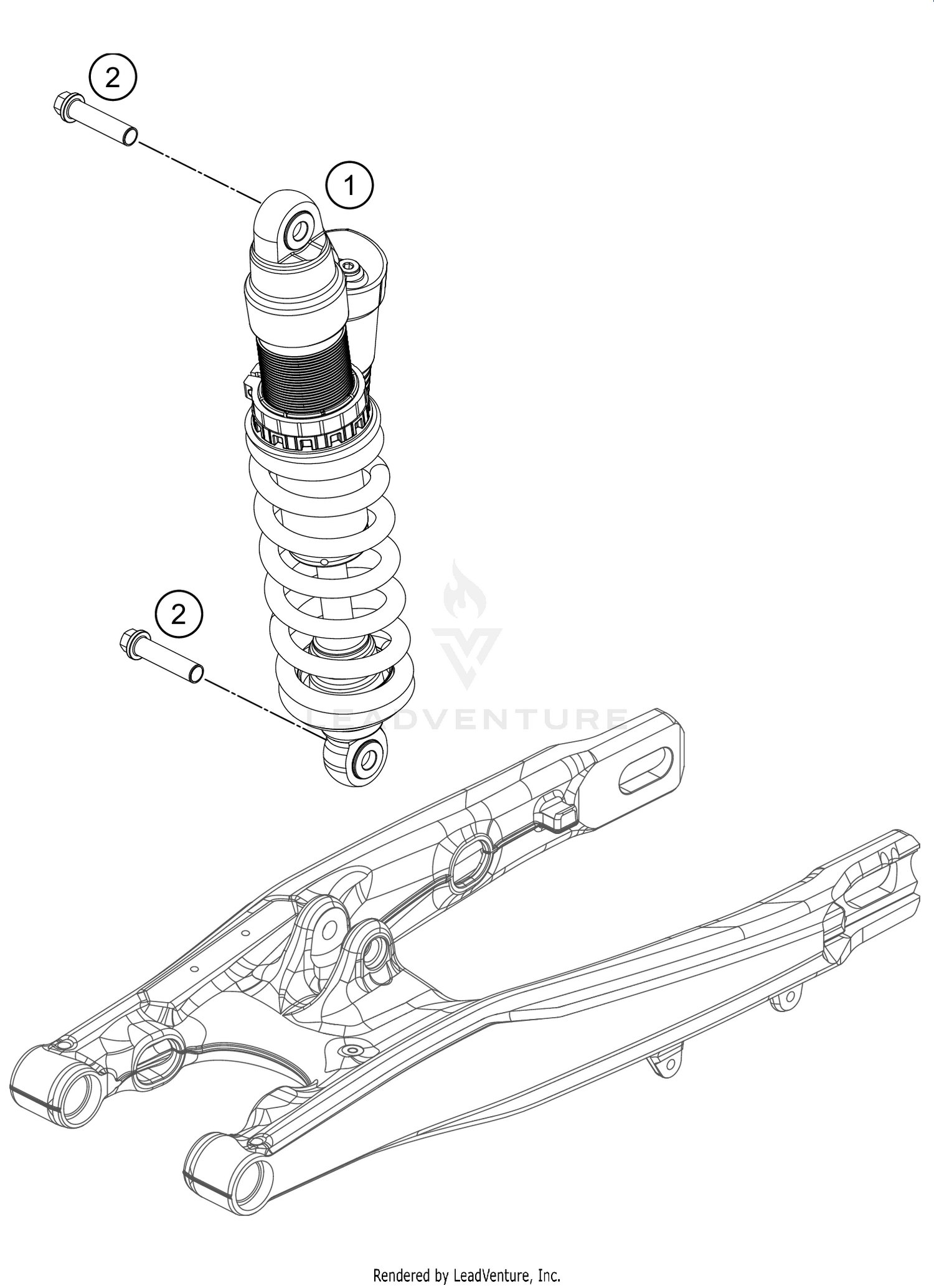 2

1

2

LEADVENTURE

Rendered by LeadVenture, Inc.