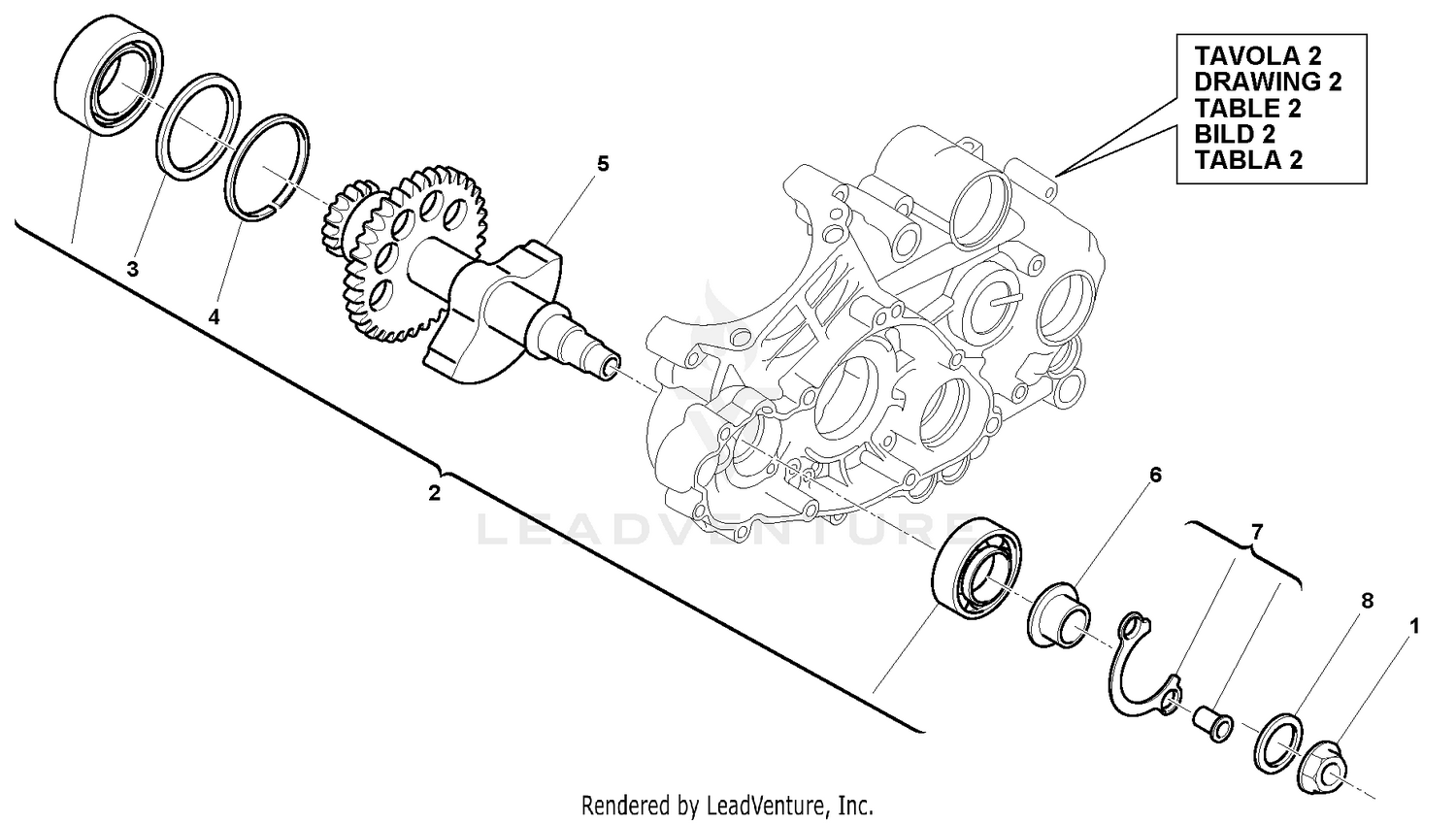 TAVOLA 2
DRAWING 2
TABLE 2
BILD 2
TABLA 2

5

3

4

2

6

7

8

1

LEADVENTURE

Rendered by LeadVenture, Inc.