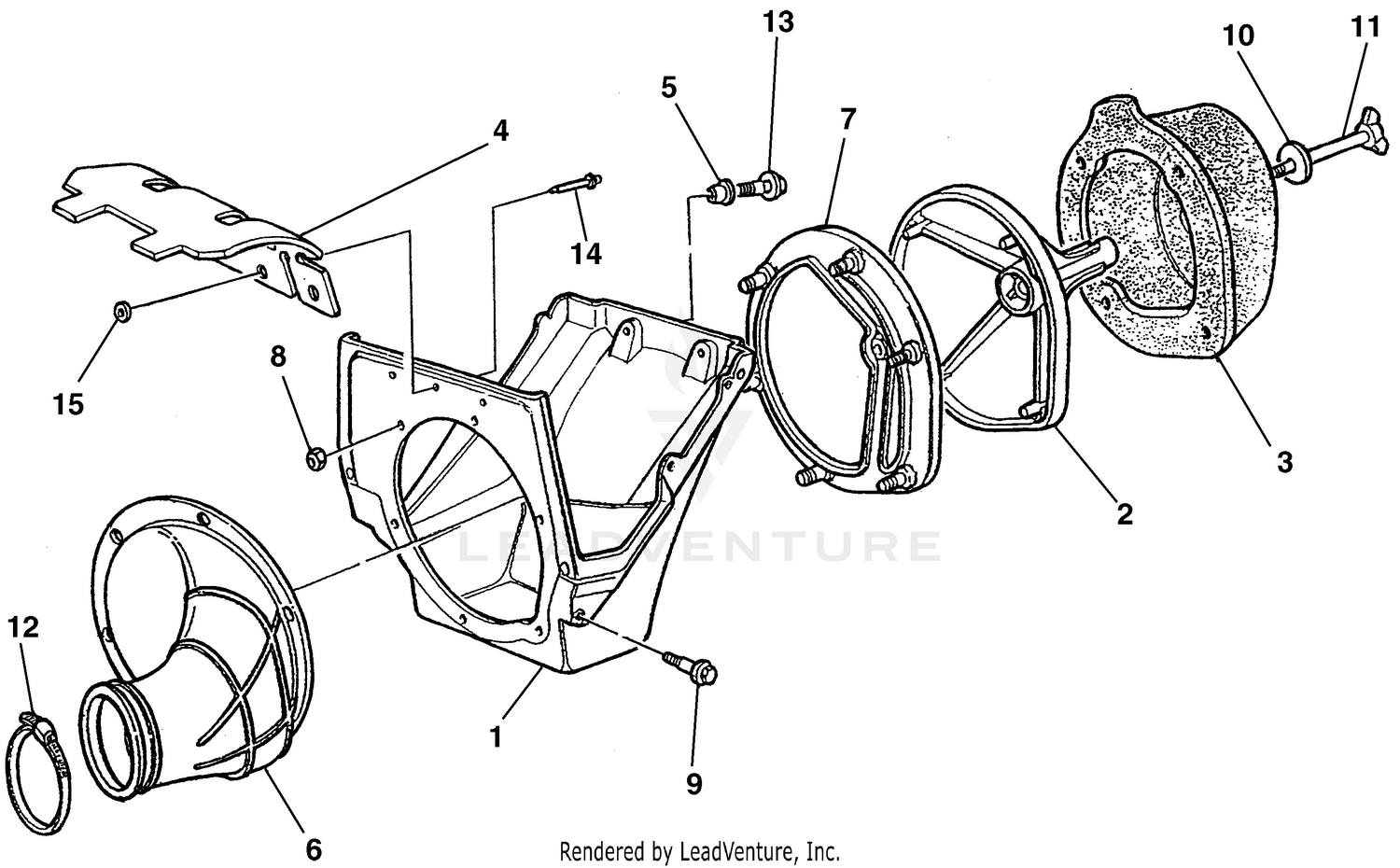 13
10
11
5
7
4
14
15
8
3
2
LEADVENTURE
12
1
9
6
Rendered by LeadVenture, Inc.