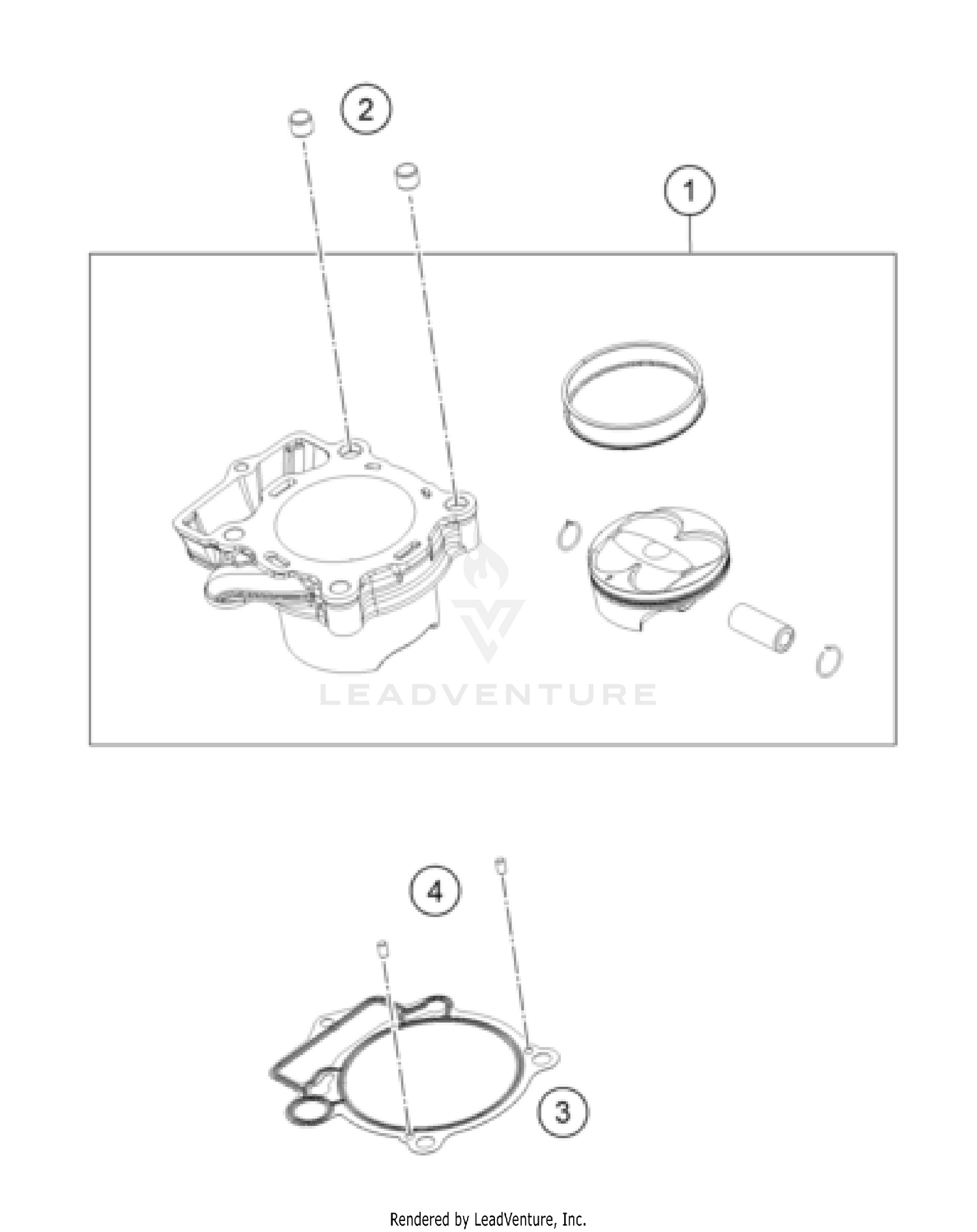 2

1

LEADVENTURE

4

3

Rendered by LeadVenture, Inc.