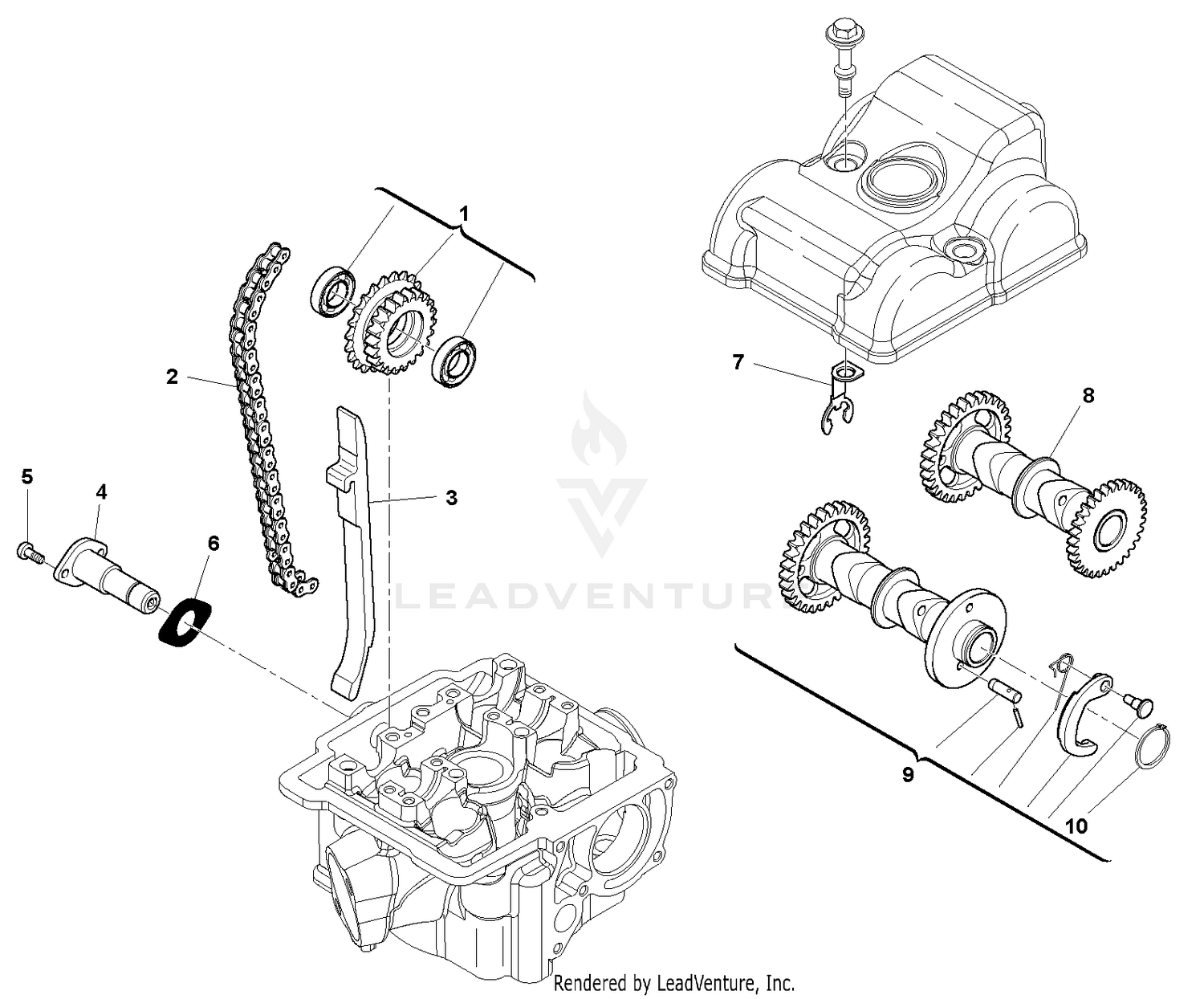 1
2
3
5
4
6
7
8
9
10
LEADVENTURE
Rendered by LeadVenture, Inc.