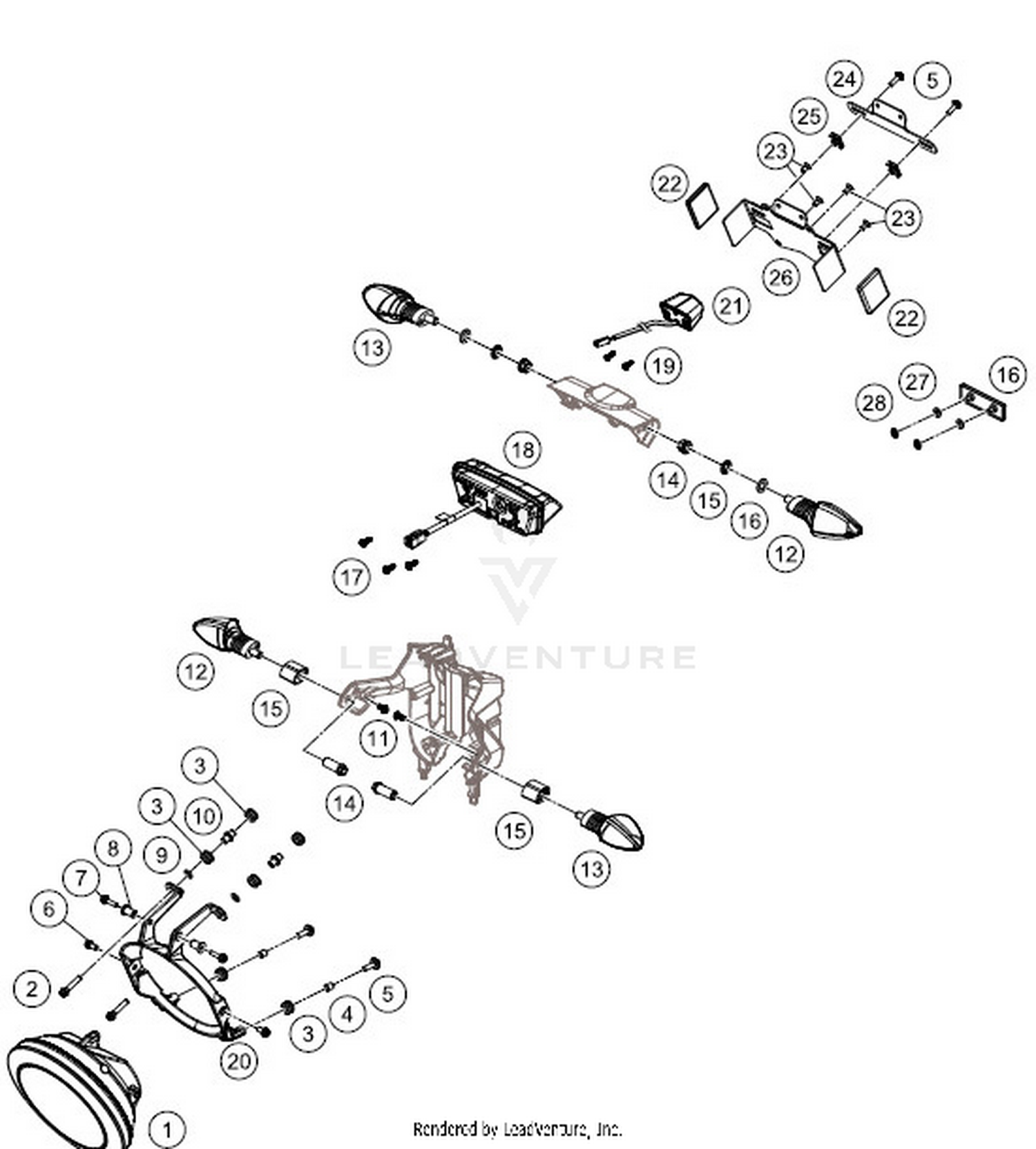 24
5
25
23
22
23
26
21
22
13
19
16
27
28
18
14
15
16
12
17
LEADVENTURE
12
15
11
3
14
3
10
15
8
9
13
7
6
2
5
4
3
20
1
Rendered by LeadVenture, Inc.