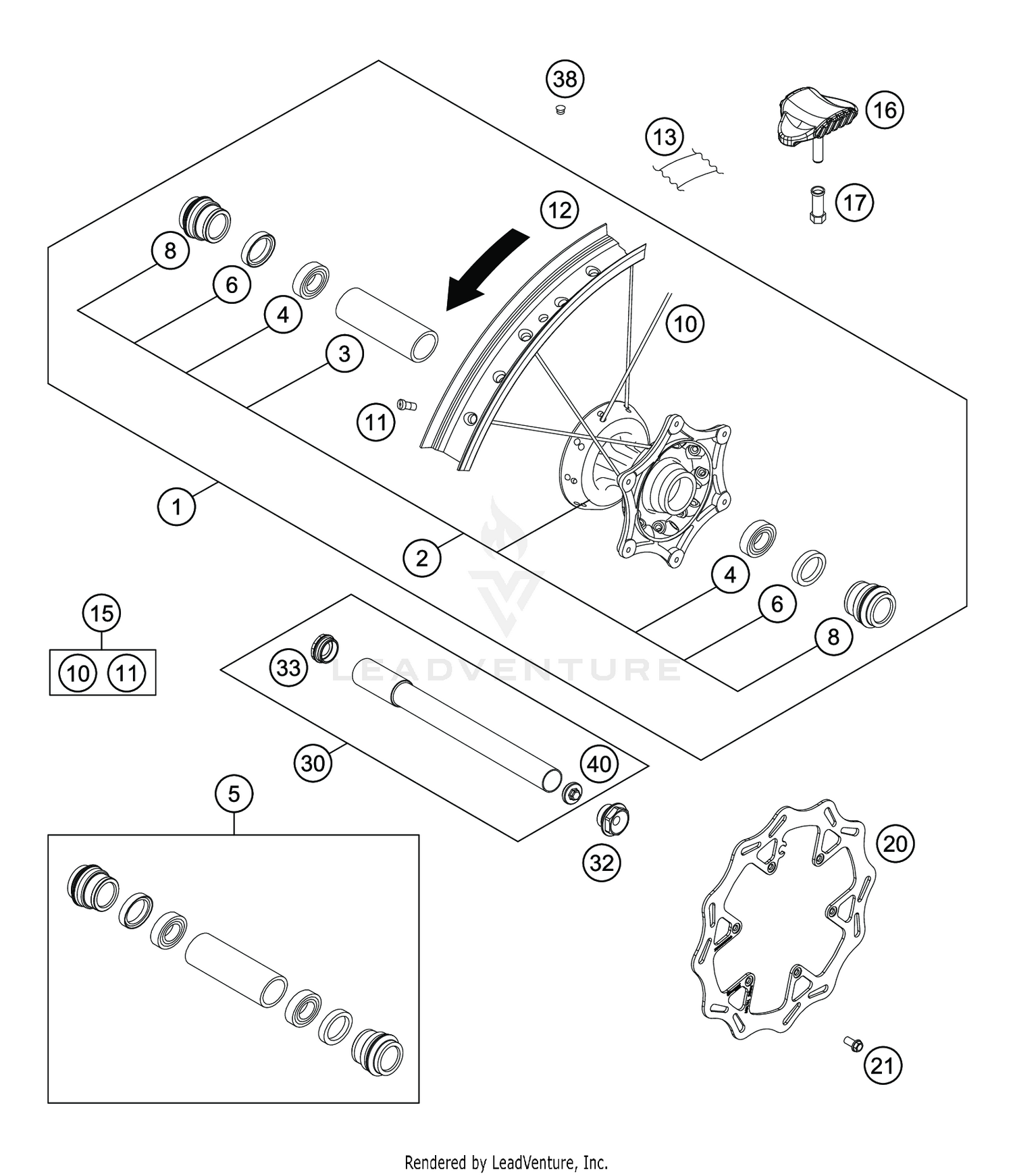 38
16
13
17
12
8
6
4
3
10
11
1
2
4
6
8
15
10 11
33
LEADVENTURE
30
40
5
32
20
21

Rendered by LeadVenture, Inc.