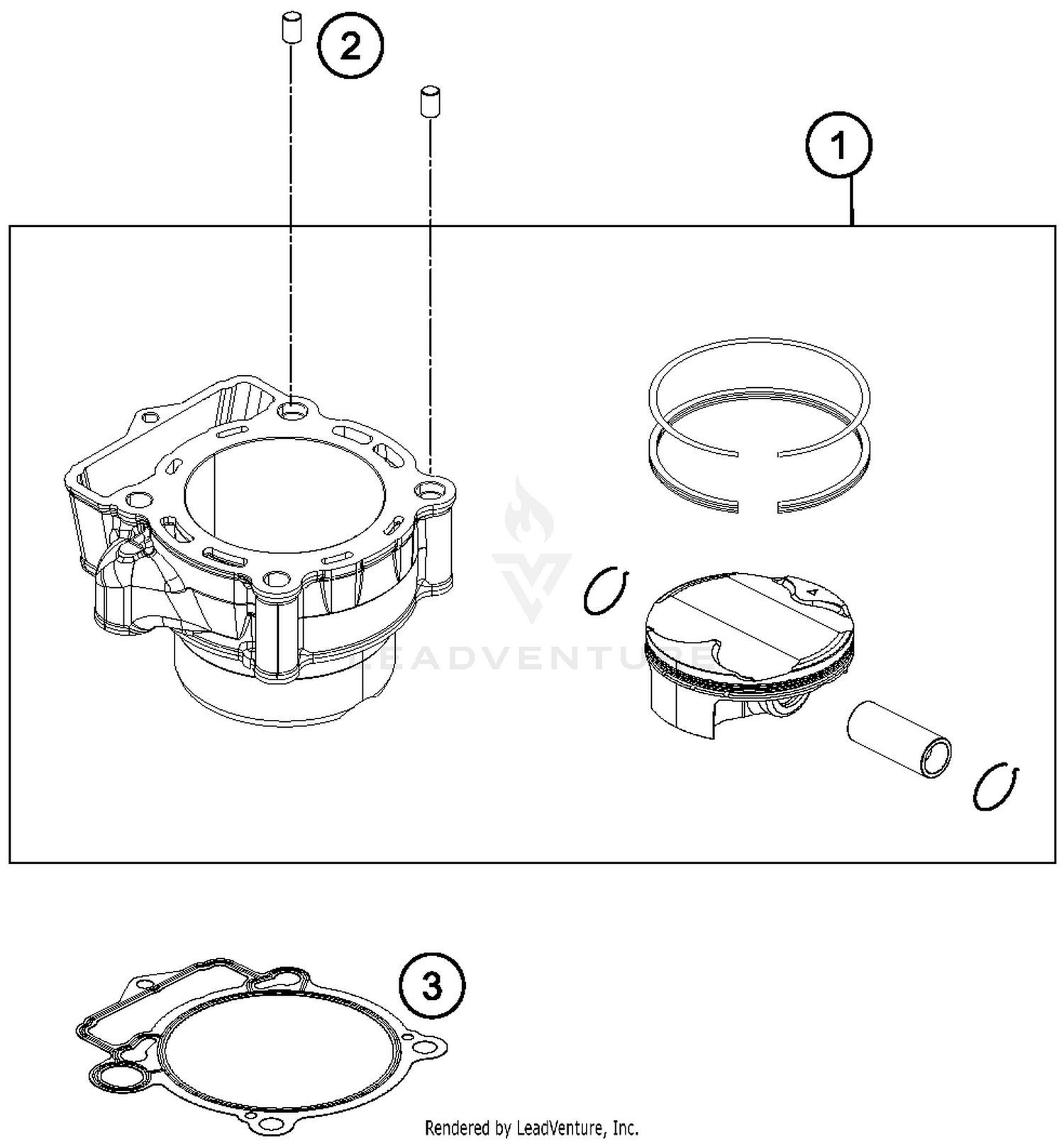 2

1

LEADVENTURE

3

Rendered by LeadVenture, Inc.