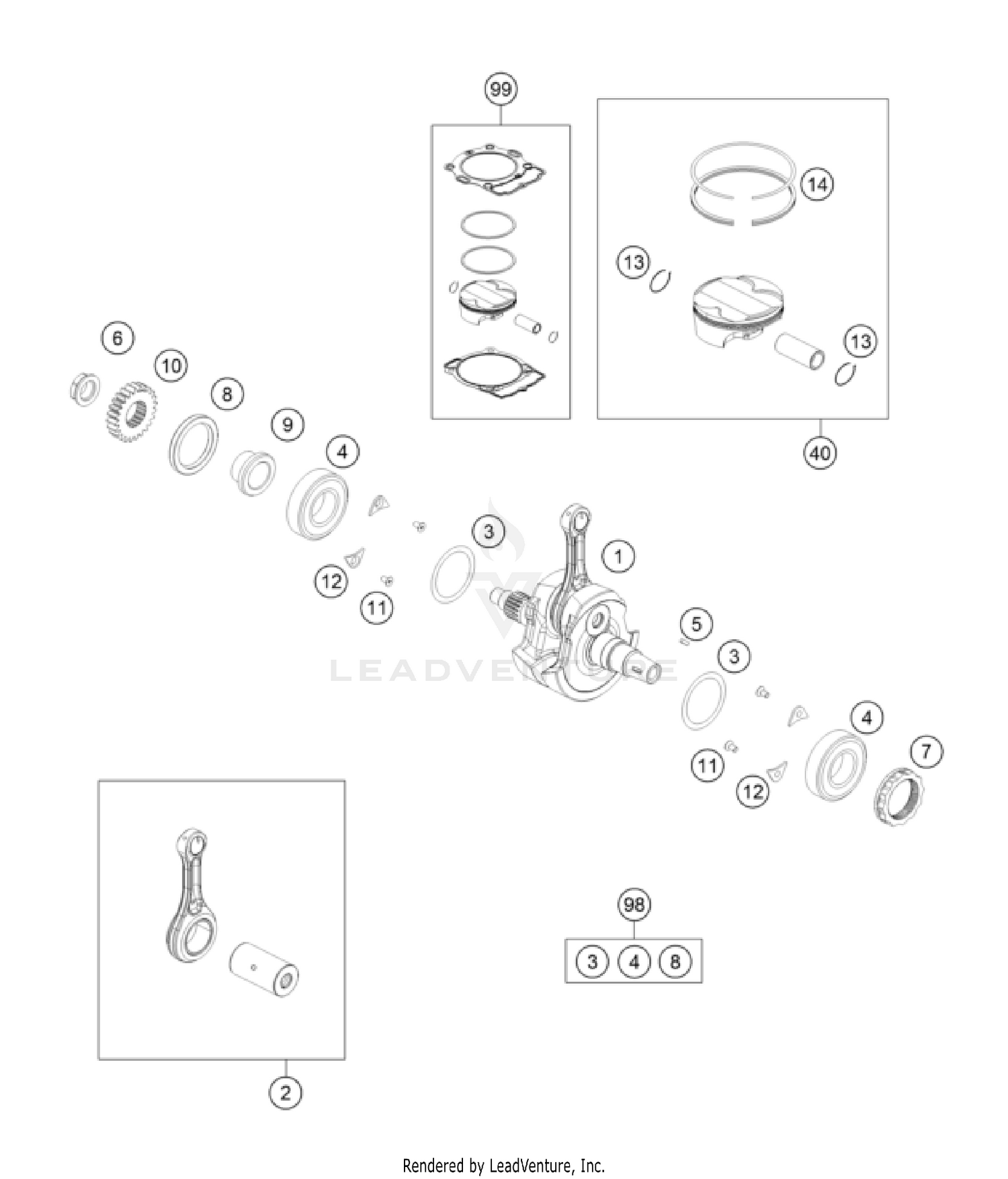 99

14

13

13

40

6

10

8

9

4

3

1

12

11

5

3

4

7

11

12

LEADVENTURE

98

3 4 8

2

Rendered by LeadVenture, Inc.